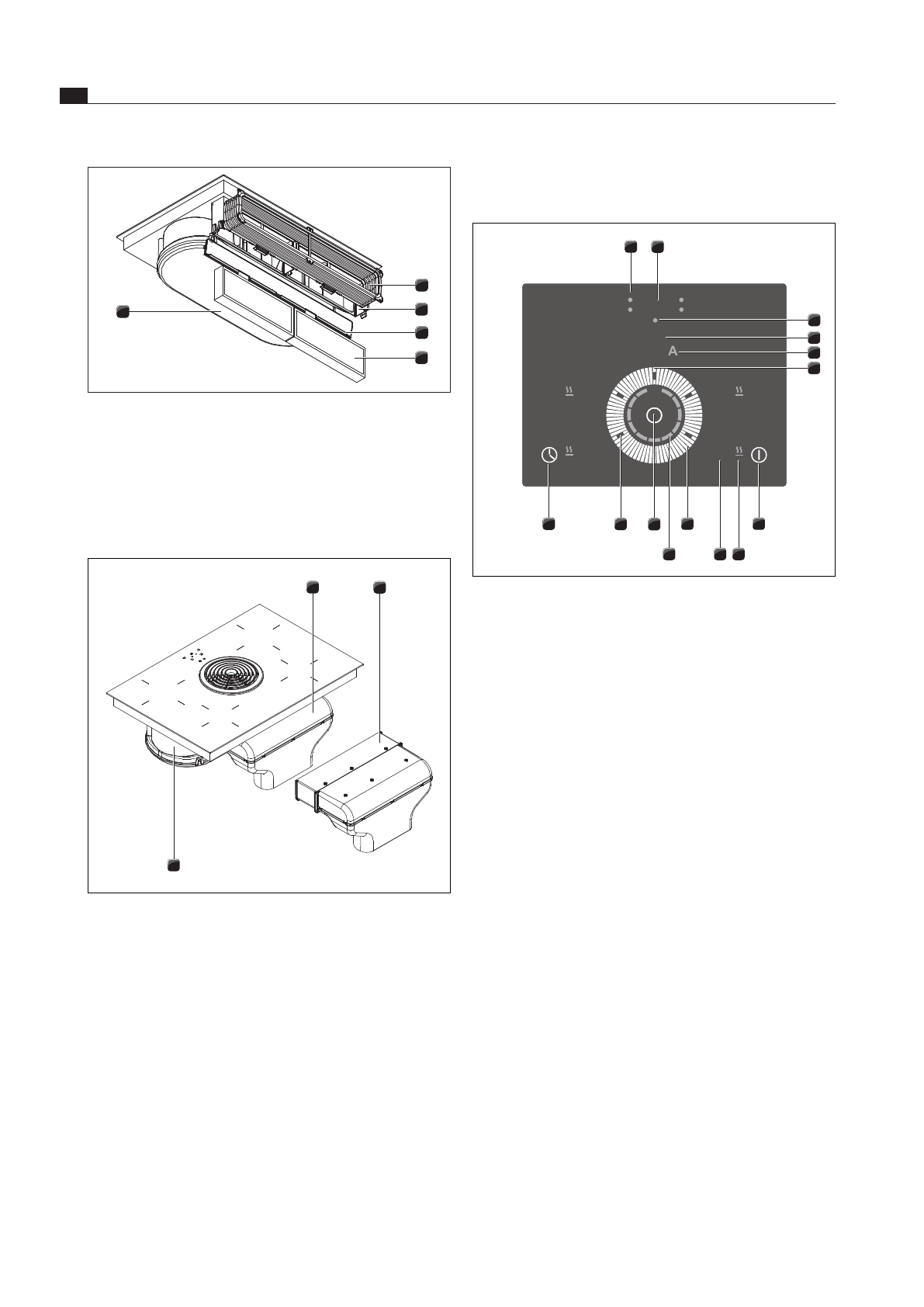 A