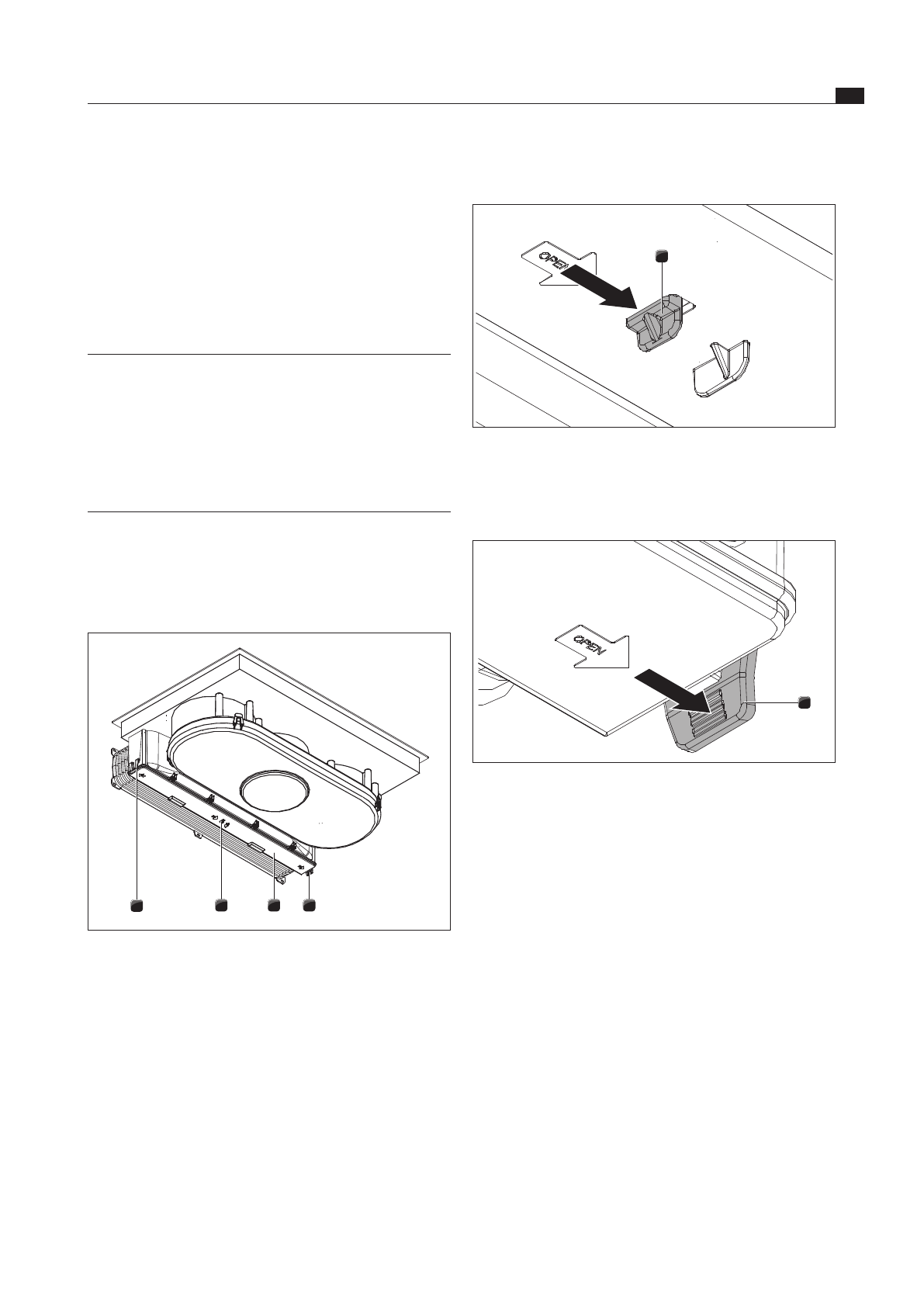 OPEN

OPEN