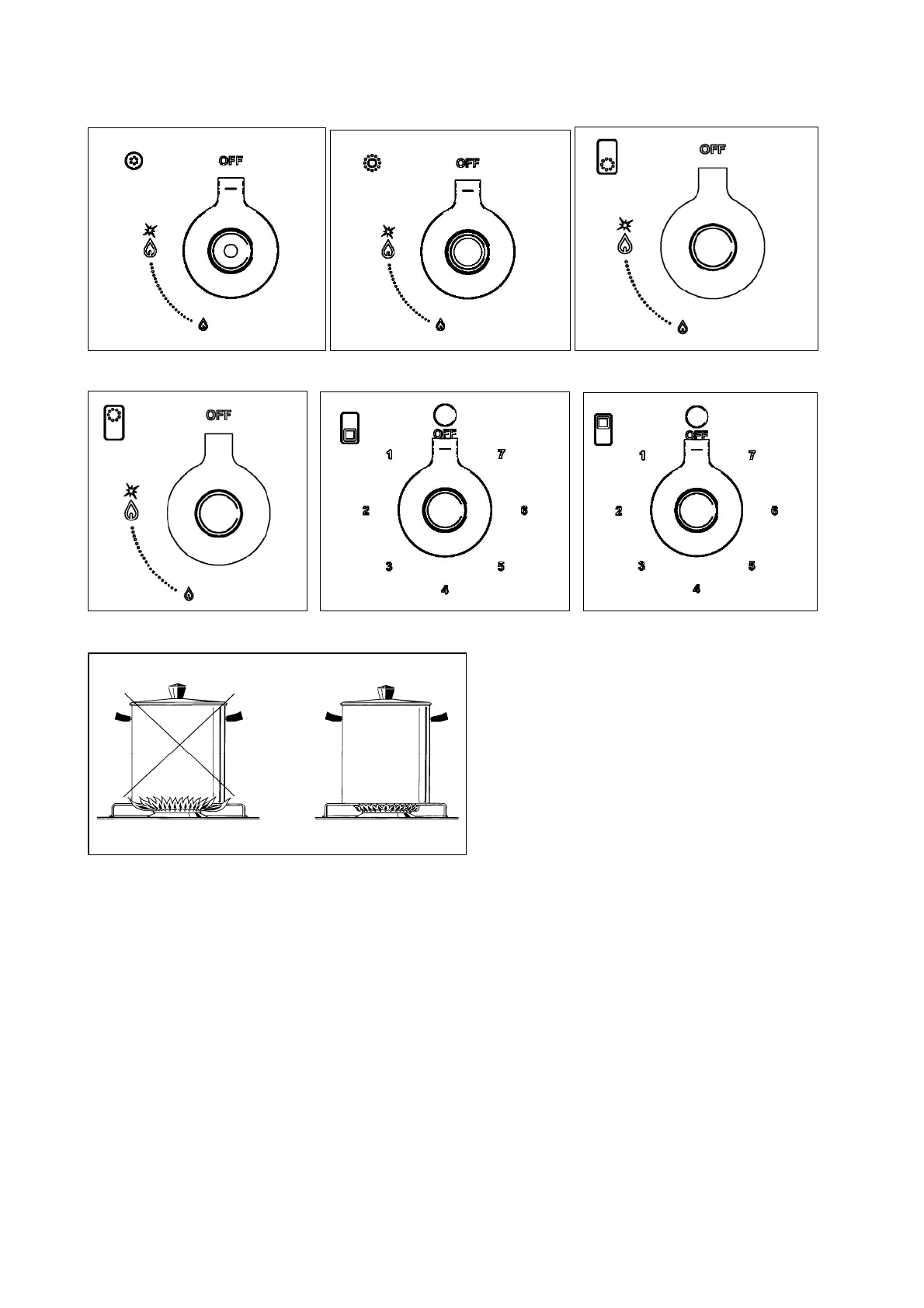 OFF

OFF

OFF

OFF

OFF
1
7
2
6
3
5
4

OFF
1
7
2
6
3
5
4