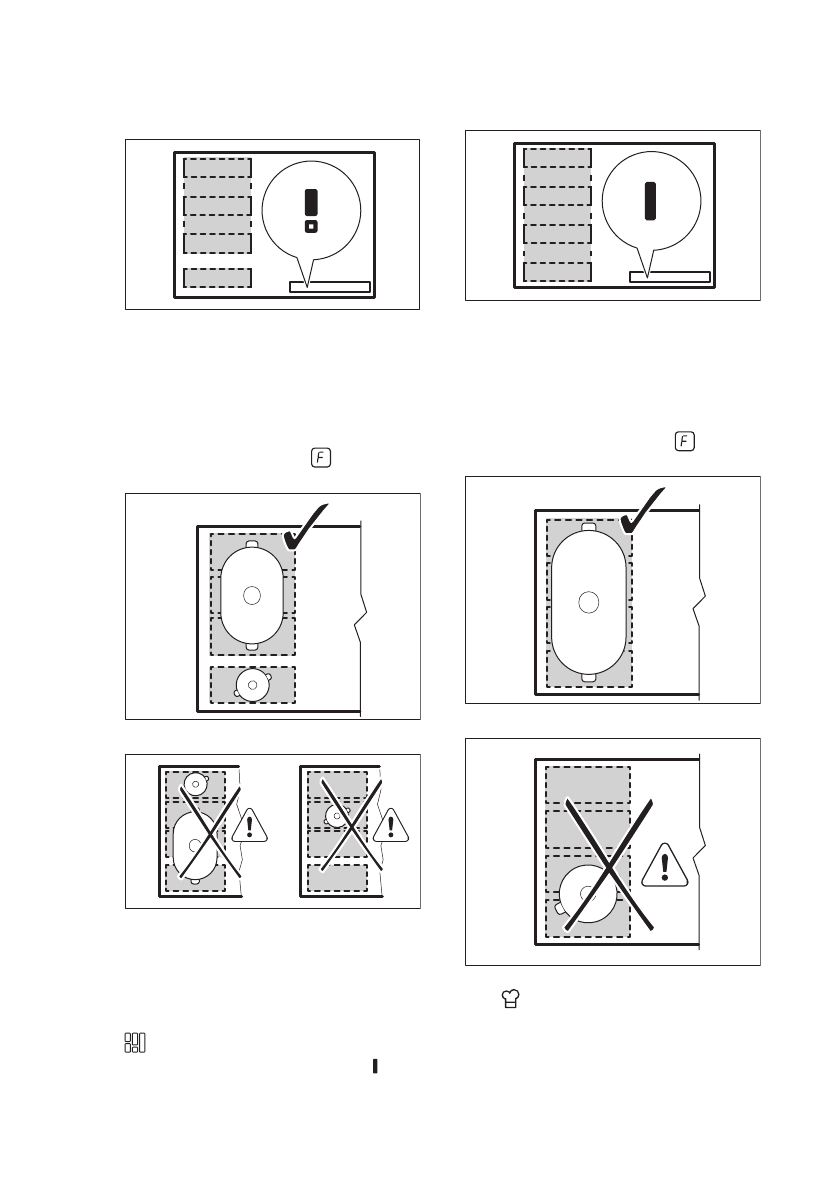 F

F