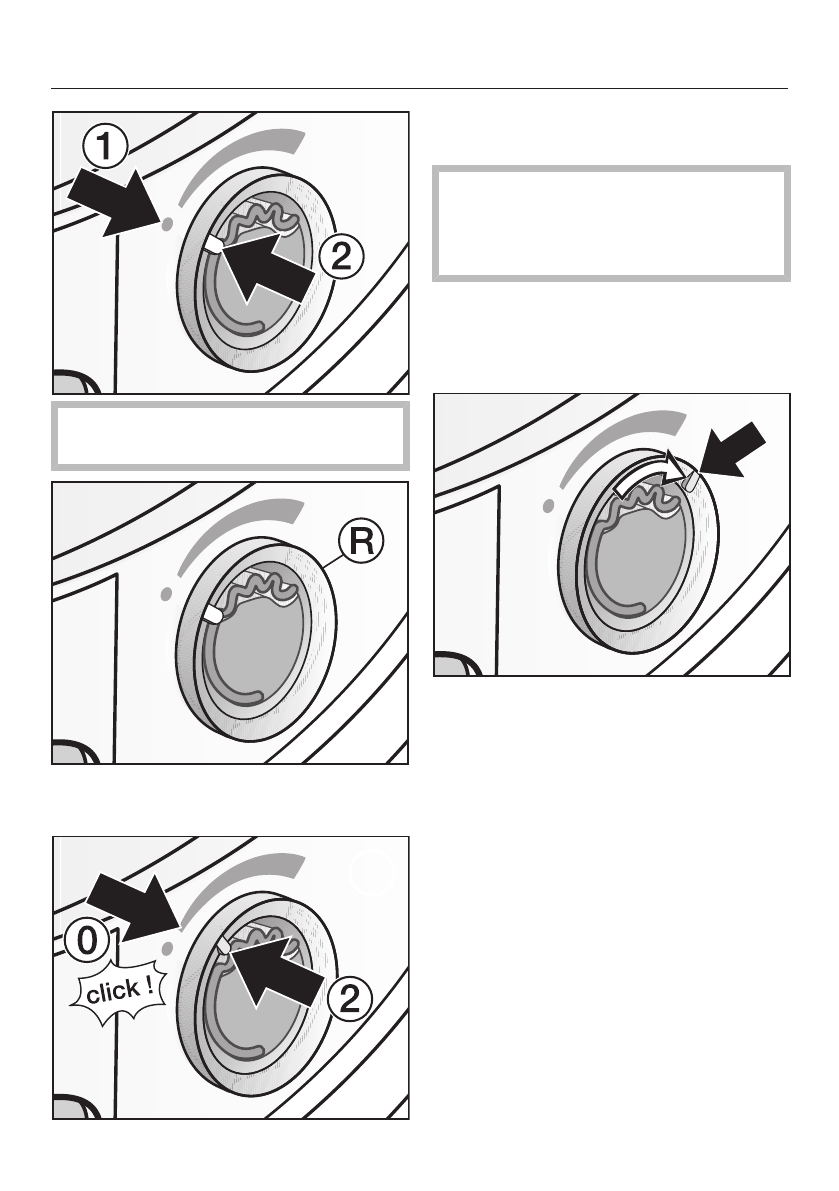 1
2
R
0
click !
2