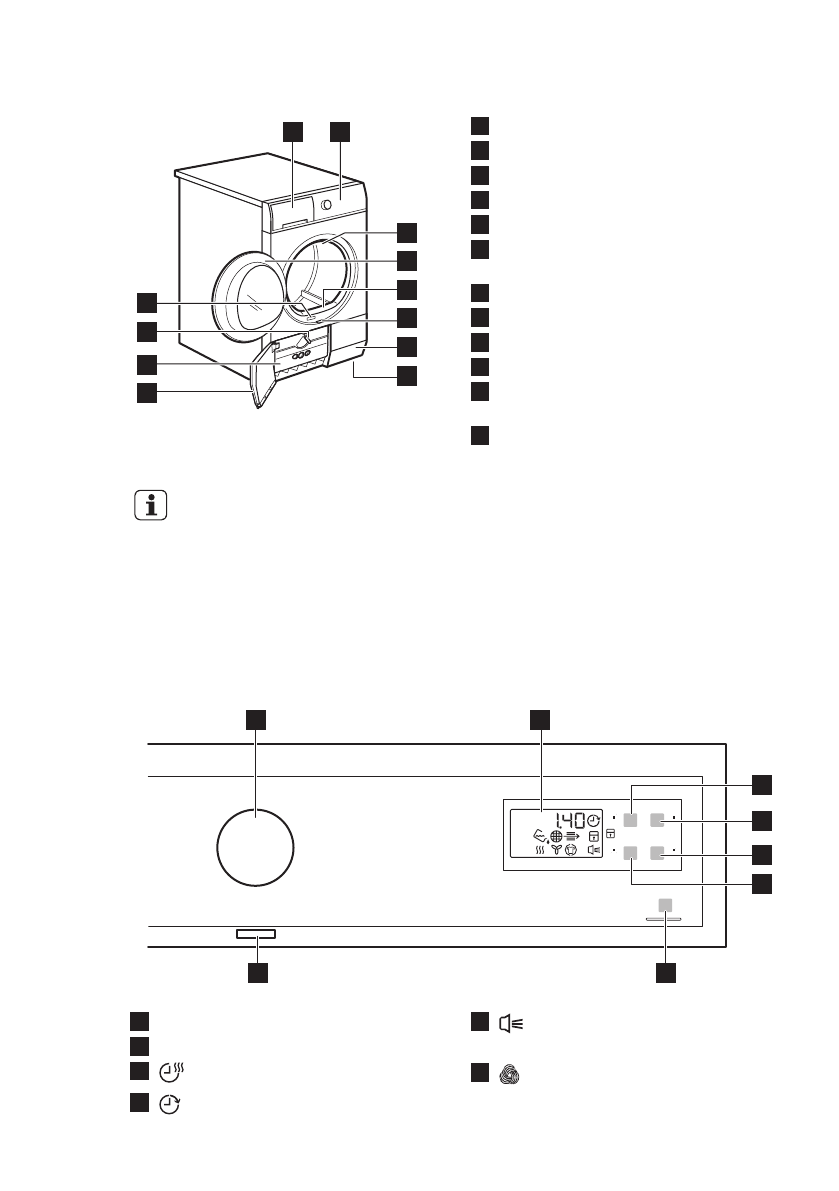 140