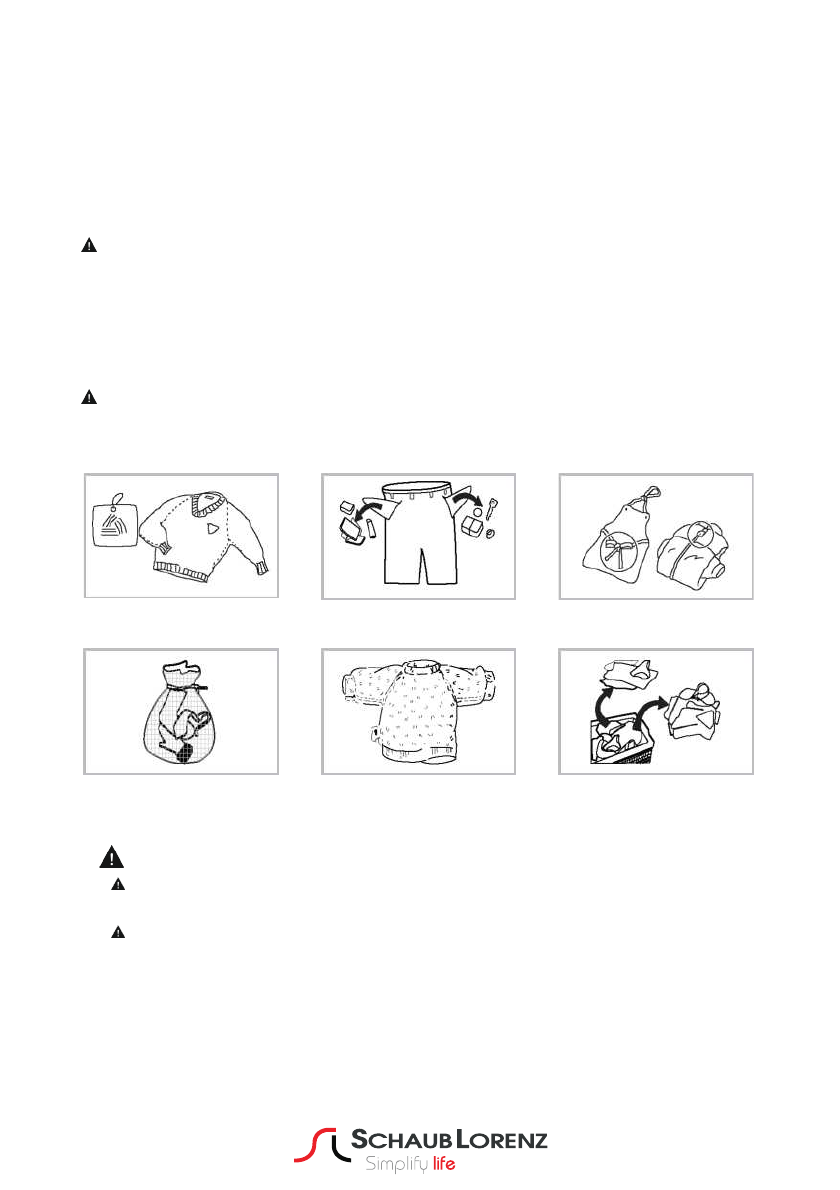 SCHAUB LORENZ
Simplify life