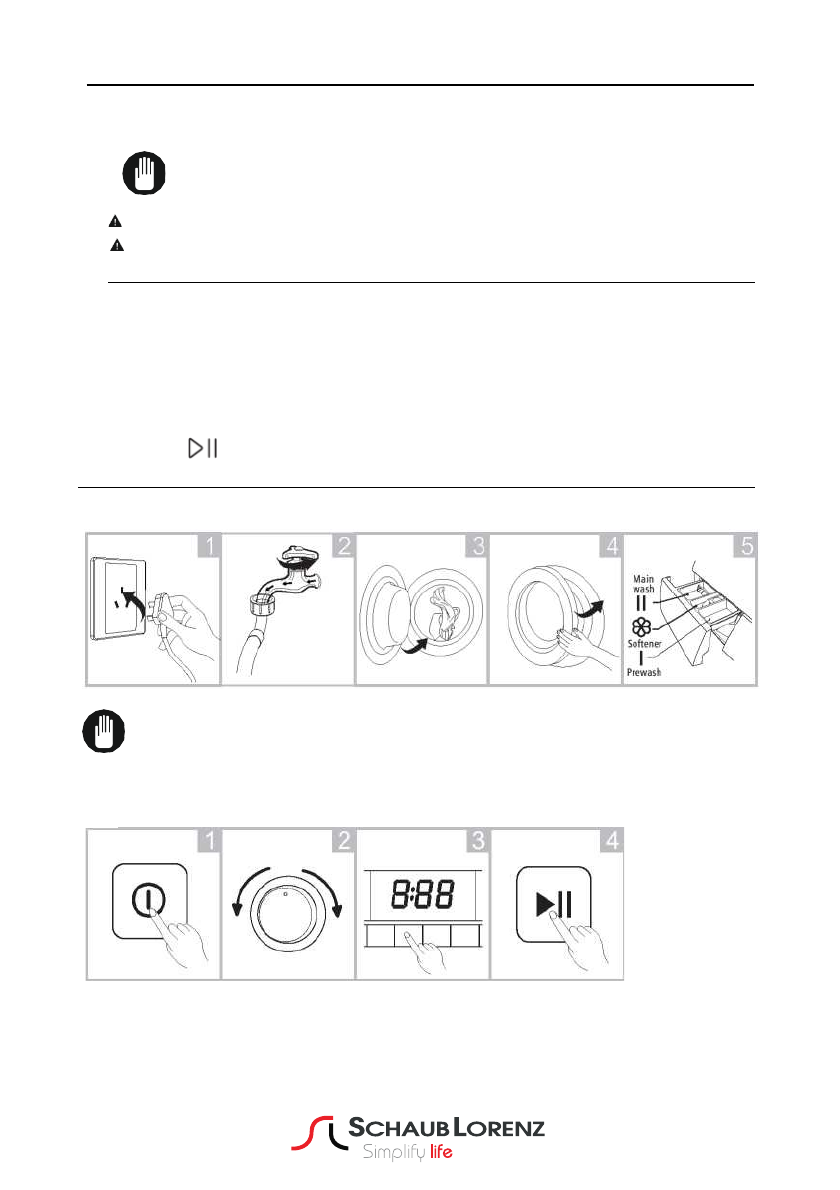 1 2 3 4 5

Main wash
II
Softener
I
Prewash

1 2 3 4

8:88

SCHAUB LORENZ
Simplify life