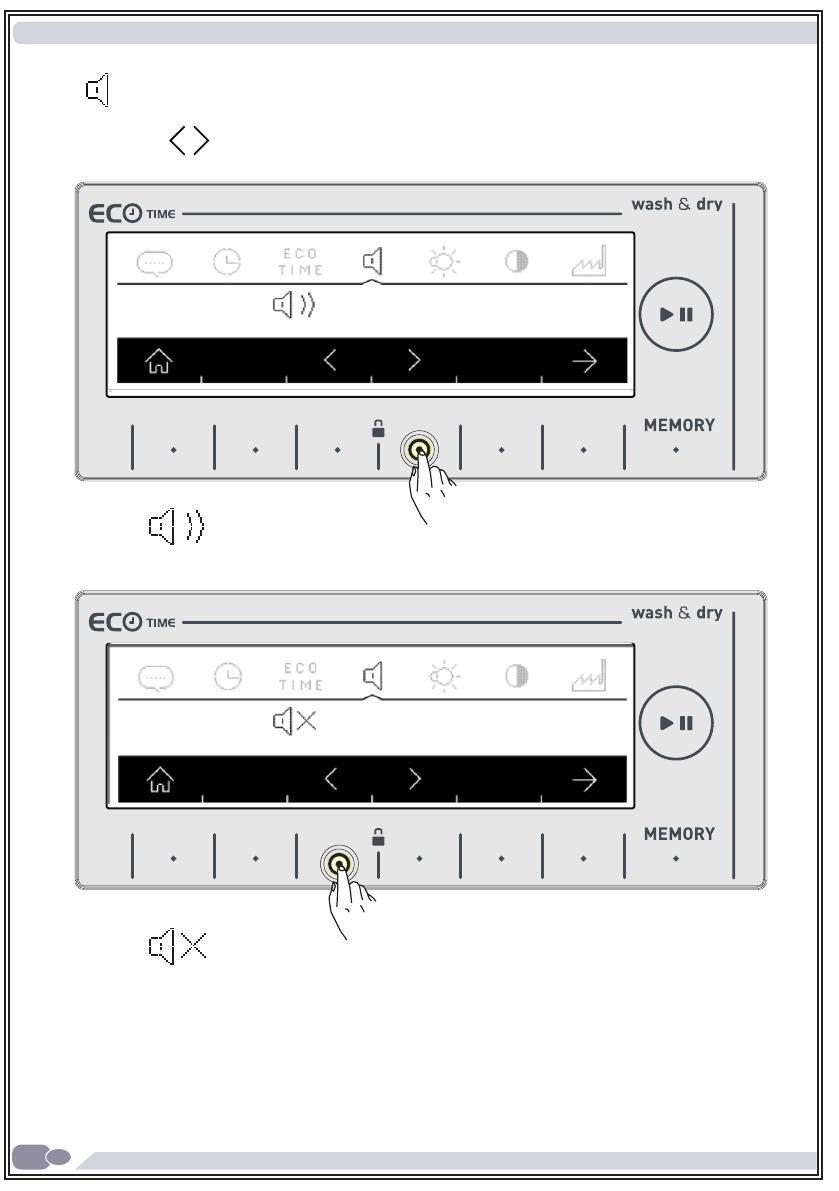 ECO TIME

wash & dry

ECO TIME

MEMORY

ECO TIME

wash & dry

ECO TIME

MEMORY