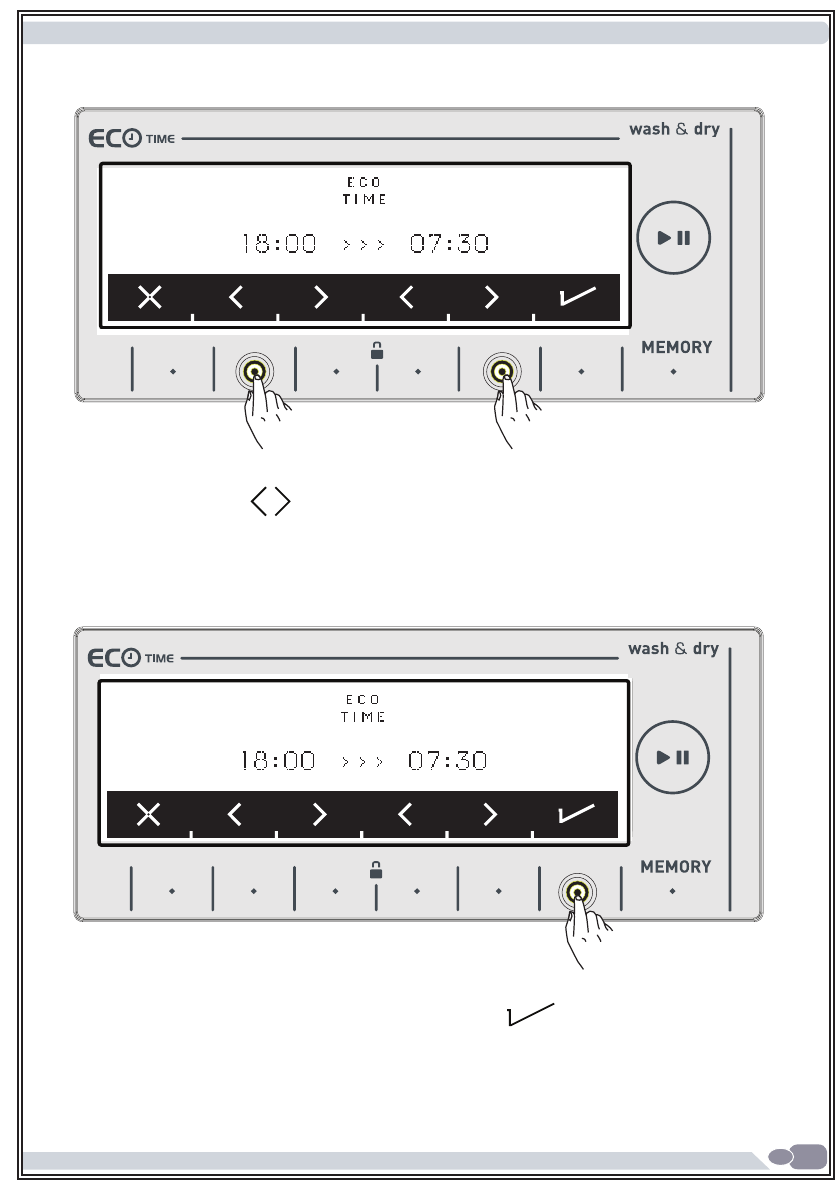 ECO TIME
wash & dry
ECO
TIME
18:00 >>> 07:30
MEMORY

ECO TIME
wash & dry
ECO
TIME
18:00 >>> 07:30
MEMORY