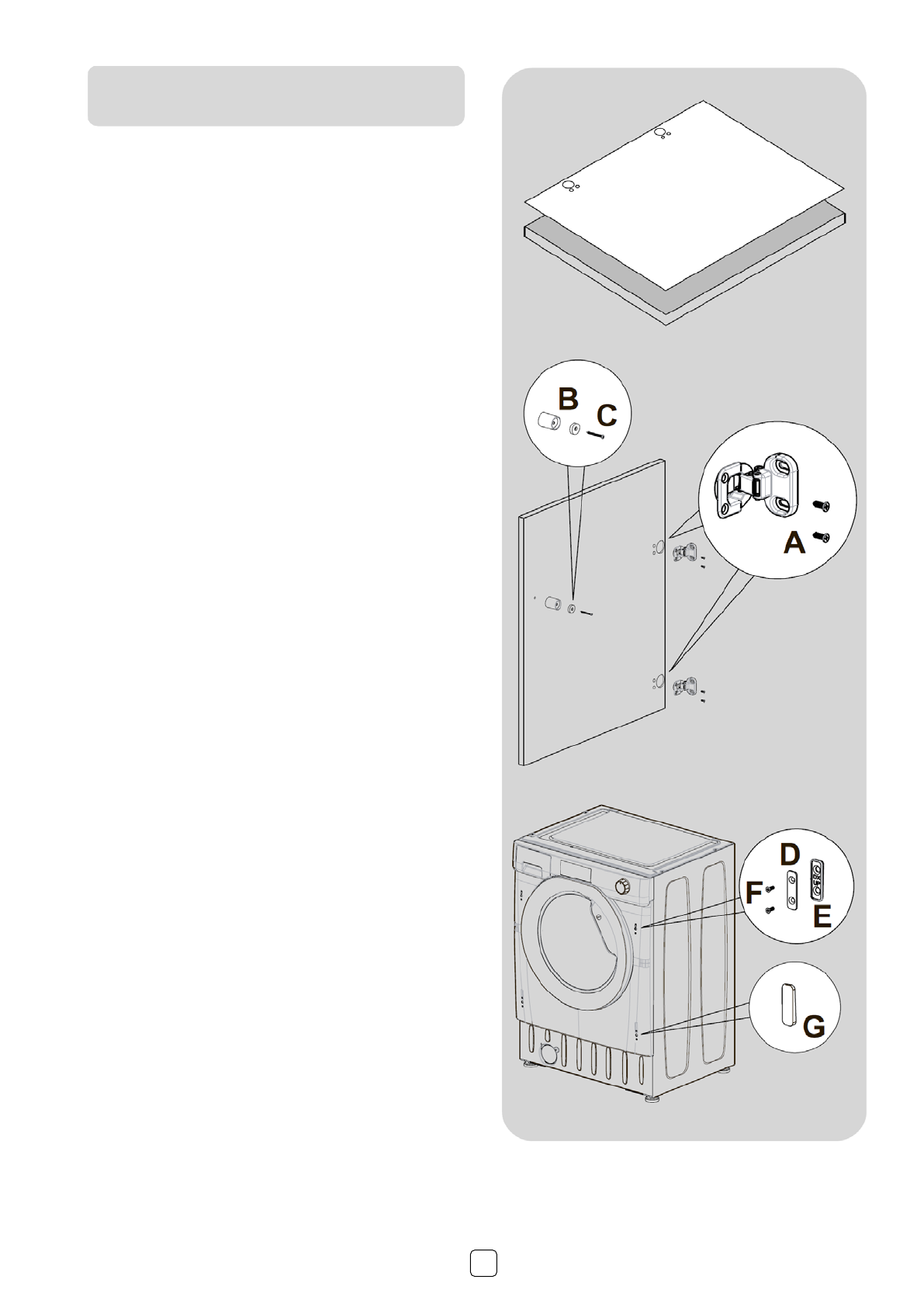 B
C
A
D
F
E
G