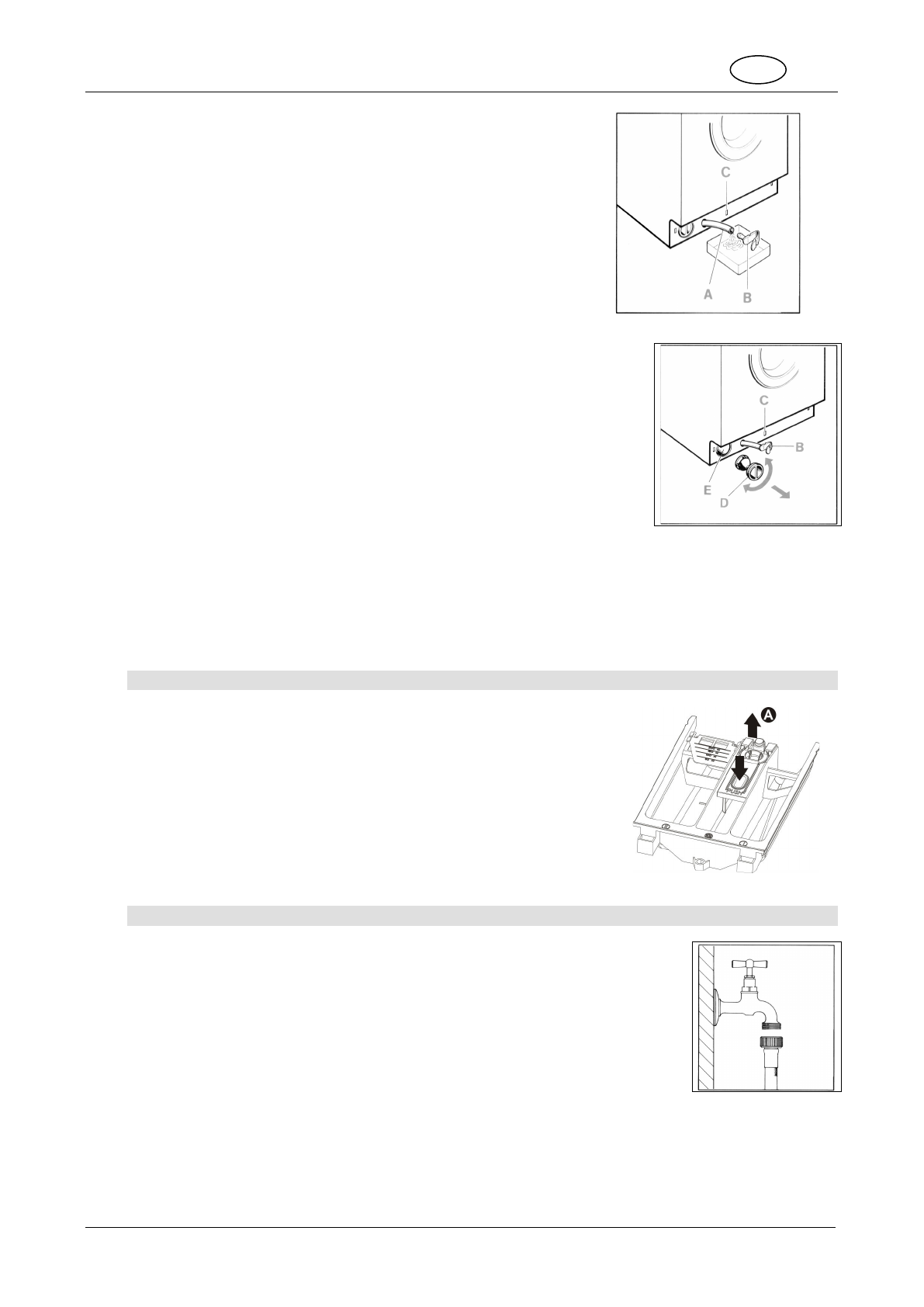 C

A

B

C

B

E

D

A