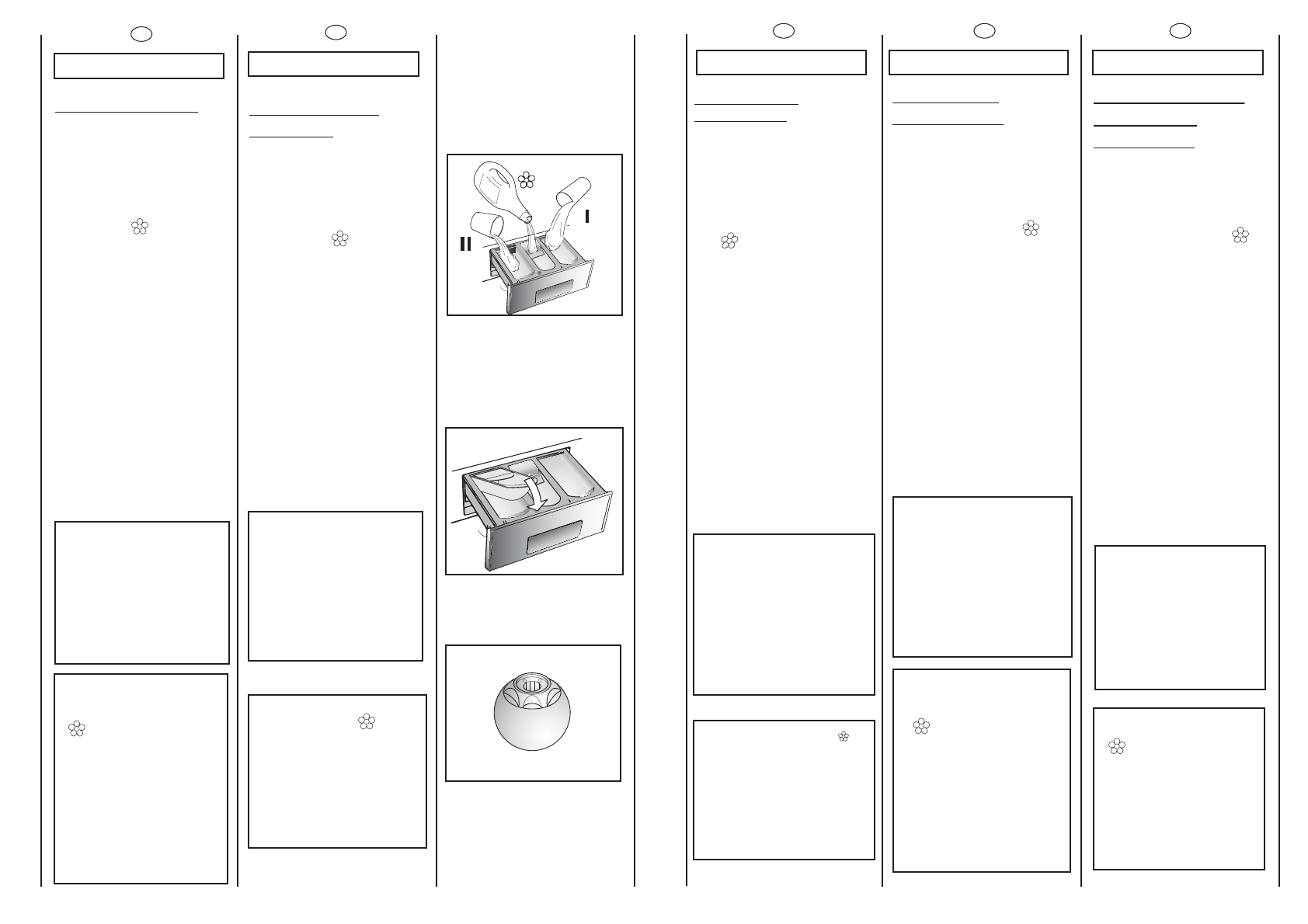 II

I