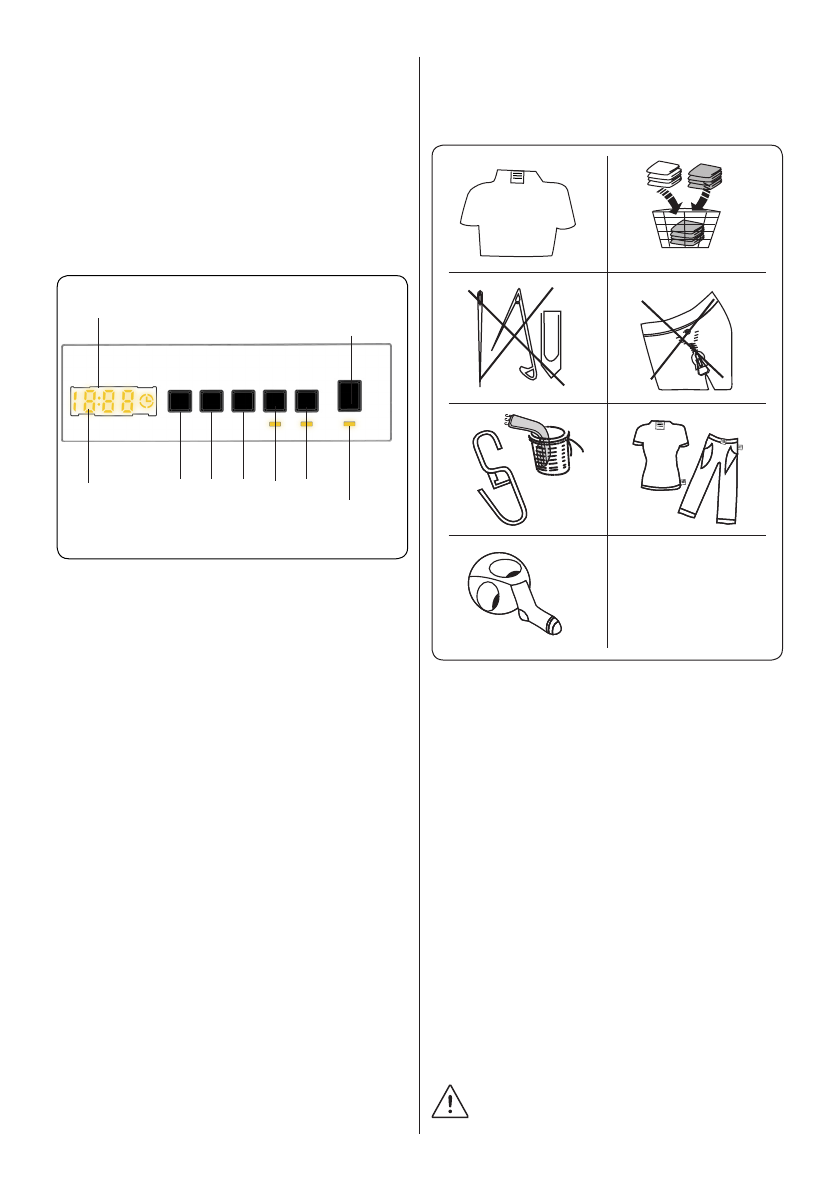 18:88