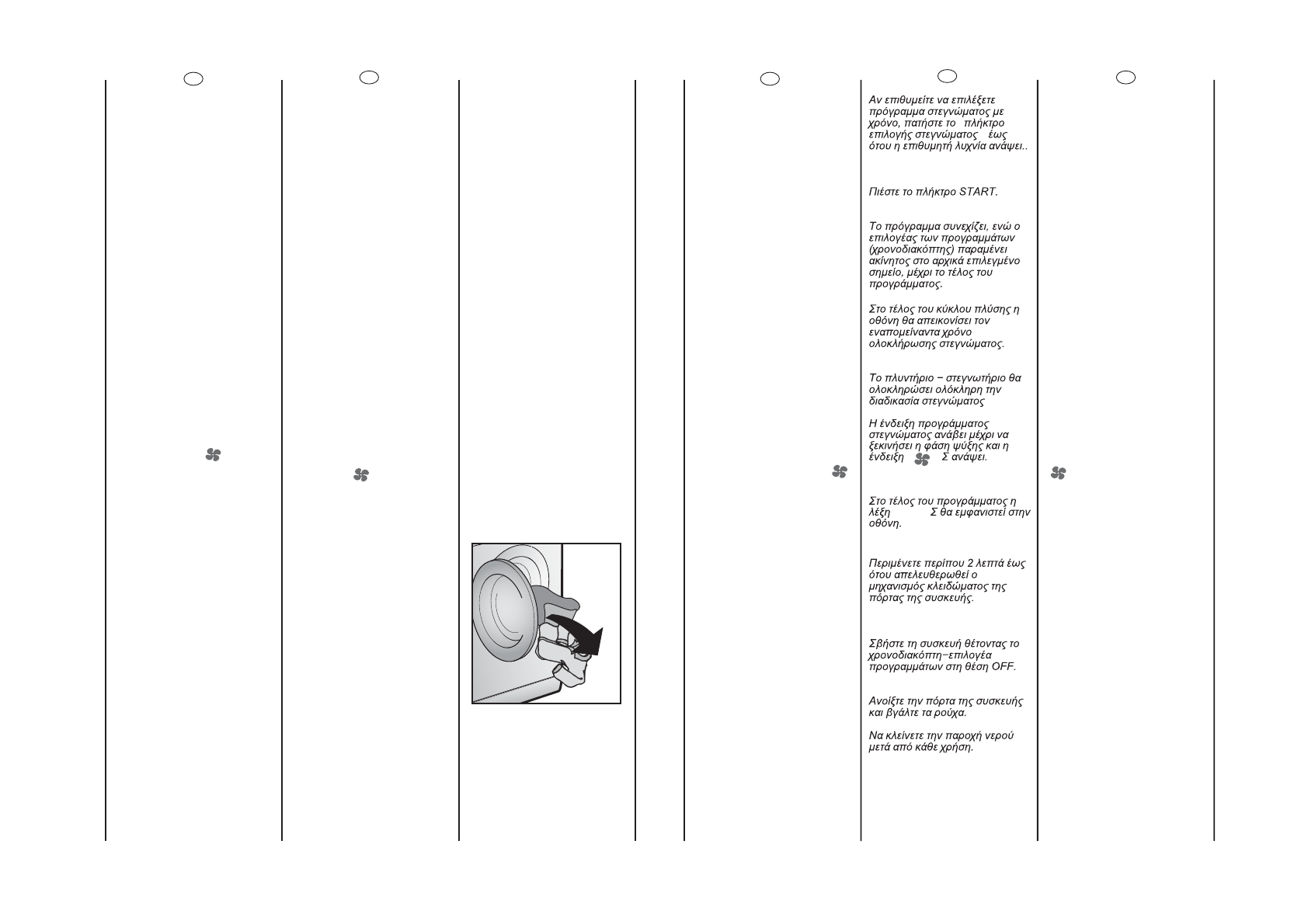 Αν επιθυμείτε να επιλέξετε πρόγραμμα στεγνώματος με χρόνο, πατήστε το πλήκτρο επιλογής στεγνώματος έως ότου η επιθυμητή λυχνία ανάψει..

Πιέστε το πλήκτρο START.

Το πρόγραμμα συνεχίζει, ενώ ο επιλογέας των προγραμμάτων (χρονοδιακόπτης) παραμένει ακίνητος στο αρχικά επιλεγμένο σημείο, μέχρι το τέλος του προγράμματος.

Στο τέλος του κύκλου πλύσης η οθόνη θα απεικονίσει τον εναπομείναντα χρόνο ολοκλήρωσης στεγνώματος.

Το πλυντήριο – στεγνωτήριο θα ολοκληρώσει ολόκληρη την διαδικασία στεγνώματος

Η ένδειξη προγράμματος στεγνώματος ανάβει μέχρι να ξεκινήσει η φάση ψύξης και η ένδειξη Σ ανάψει.

Στο τέλος του προγράμματος η λέξη Σ θα εμφανιστεί στην οθόνη.

Περιμένετε περίπου 2 λεπτά έως ότου απελευθερωθεί ο μηχανισμός κλειδώματος της πόρτας της συσκευής.

Σβήστε τη συσκευή θέτοντας το χρονοδιακόπτη–επιλογέα προγραμμάτων στη θέση OFF.

Ανοίξτε την πόρτα της συσκευής και βγάλτε τα ρούχα.

Να κλείνετε την παροχή νερού μετά από κάθε χρήση.