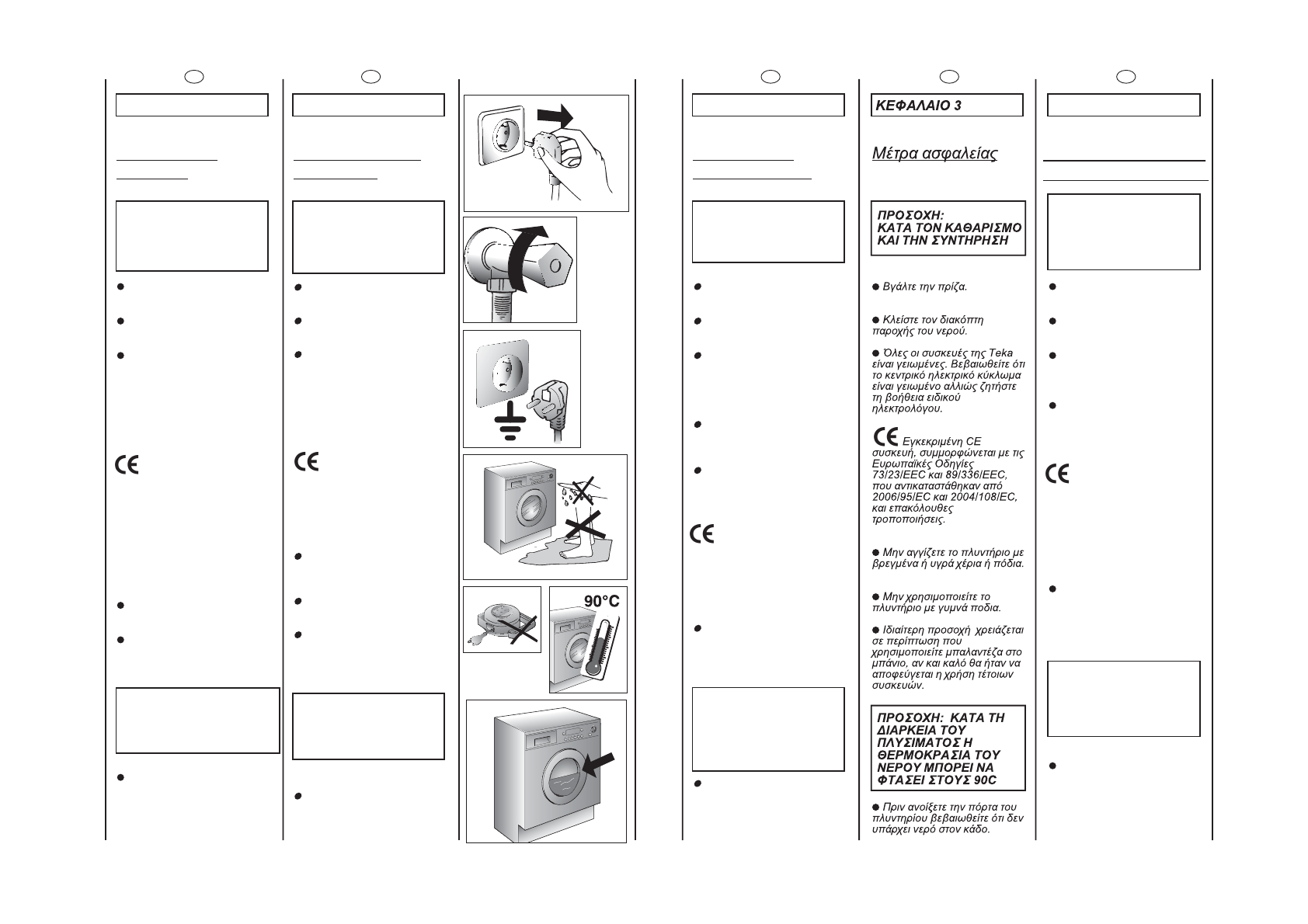 90°C

ΚΕΦΑΛΑΙΟ 3

Μέτρα ασφαλείας

ΠΡΟΣΟΧΗ:
ΚΑΤΑ ΤΟΝ ΚΑΘΑΡΙΣΜΟ ΚΑΙ ΤΗΝ ΣΥΝΤΗΡΗΣΗ

● Βγάλτε την πρίζα.

● Κλείστε τον διακόπτη παροχής του νερού.

● Όλες οι συσκευές της Teka είναι γειωμένες. Βεβαιωθείτε ότι το κεντρικό ηλεκτρικό κύκλωμα είναι γειωμένο αλλιώς ζητήστε τη βοήθεια ειδικού ηλεκτρολόγου.

CE Εγκεκριμένη CE συσκευή, συμμορφώνεται με τις Ευρωπαϊκές Οδηγίες 73/23/EEC και 89/336/EEC, που αντικαταστάθηκαν από 2006/95/EC και 2004/108/EC, και επακόλουθες τροποποιήσεις.

● Μην αγγίζετε το πλυντήριο με βρεγμένα ή υγρά χέρια ή πόδια.

● Μην χρησιμοποιείτε το πλυντήριο με γυμνά ποδια.

● Ιδιαίτερη προσοχή χρειάζεται σε περίπτωση που χρησιμοποιείτε μπαλαντέζα στο μπάνιο, αν και καλό θα ήταν να αποφεύγεται η χρήση τέτοιων συσκευών.

ΠΡΟΣΟΧΗ: ΚΑΤΑ ΤΗ ΔΙΑΡΚΕΙΑ ΤΟΥ ΠΛΥΣΙΜΑΤΟΣ Η ΘΕΡΜΟΚΡΑΣΙΑ ΤΟΥ ΝΕΡΟΥ ΜΠΟΡΕΙ ΝΑ ΦΤΑΣΕΙ ΣΤΟΥΣ 90C

● Πριν ανοίξετε την πόρτα του πλυντηρίου βεβαιωθείτε ότι δεν υπάρχει νερό στον κάδο.