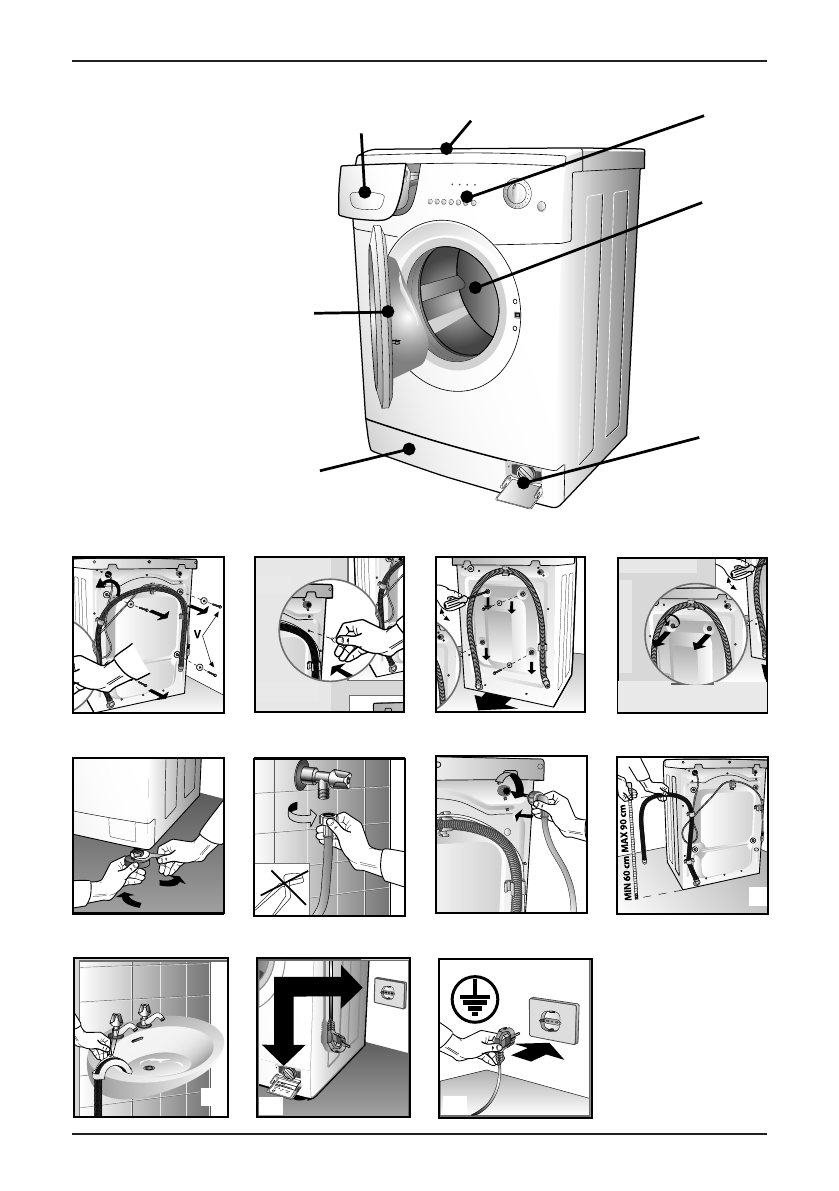 V

MIN 60 cm MAX 90 cm