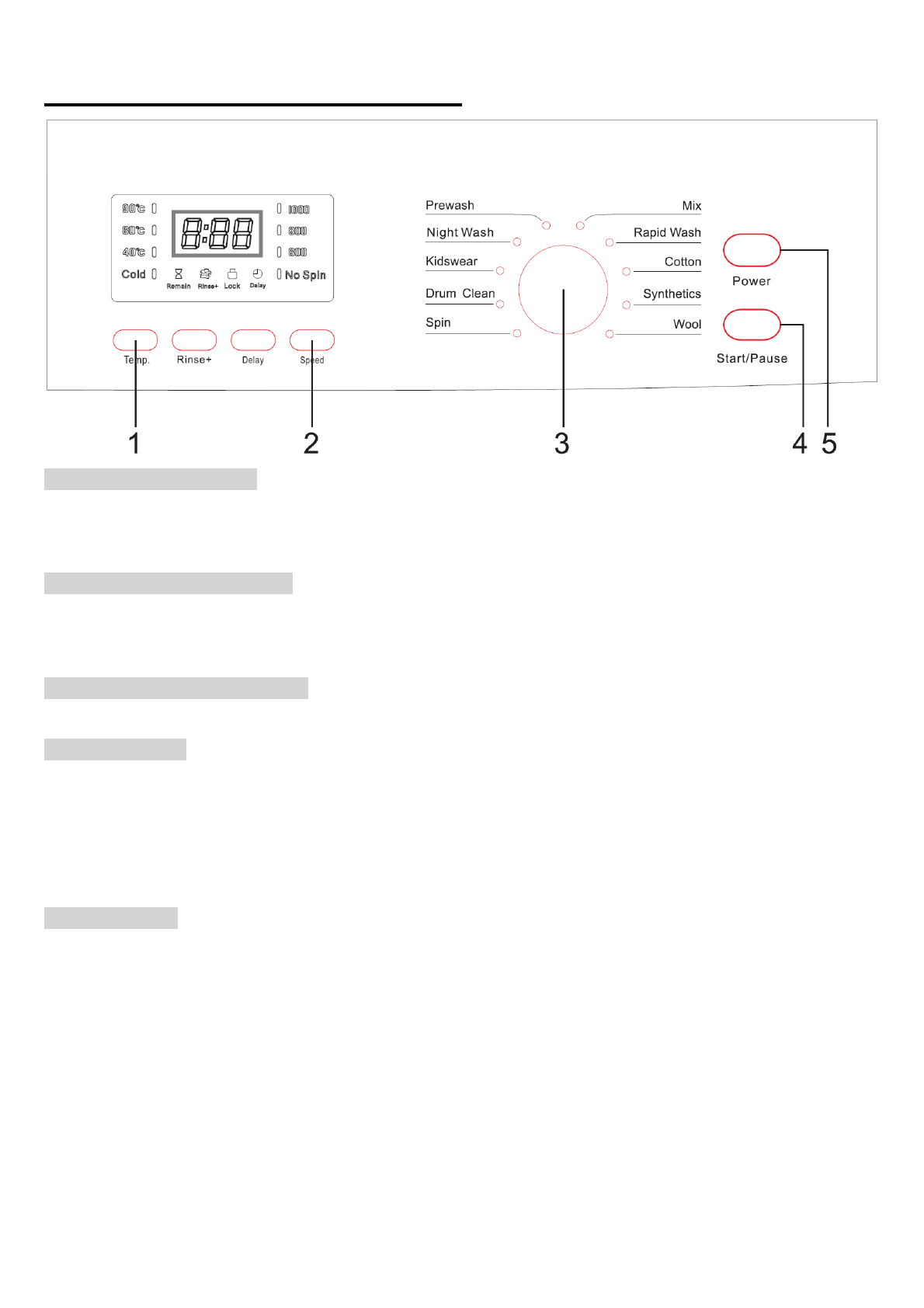 90℃
60℃
40℃
Cold
8:88
1000
800
600
No Spin
Remain
Rinse+
Lock
Delay

Temp.
Rinse+
Delay
Speed

Prewash
Night Wash
Kidswear
Drum Clean
Spin
Mix
Rapid Wash
Cotton
Synthetics
Wool

Power
Start/Pause

1
2
3
4
5