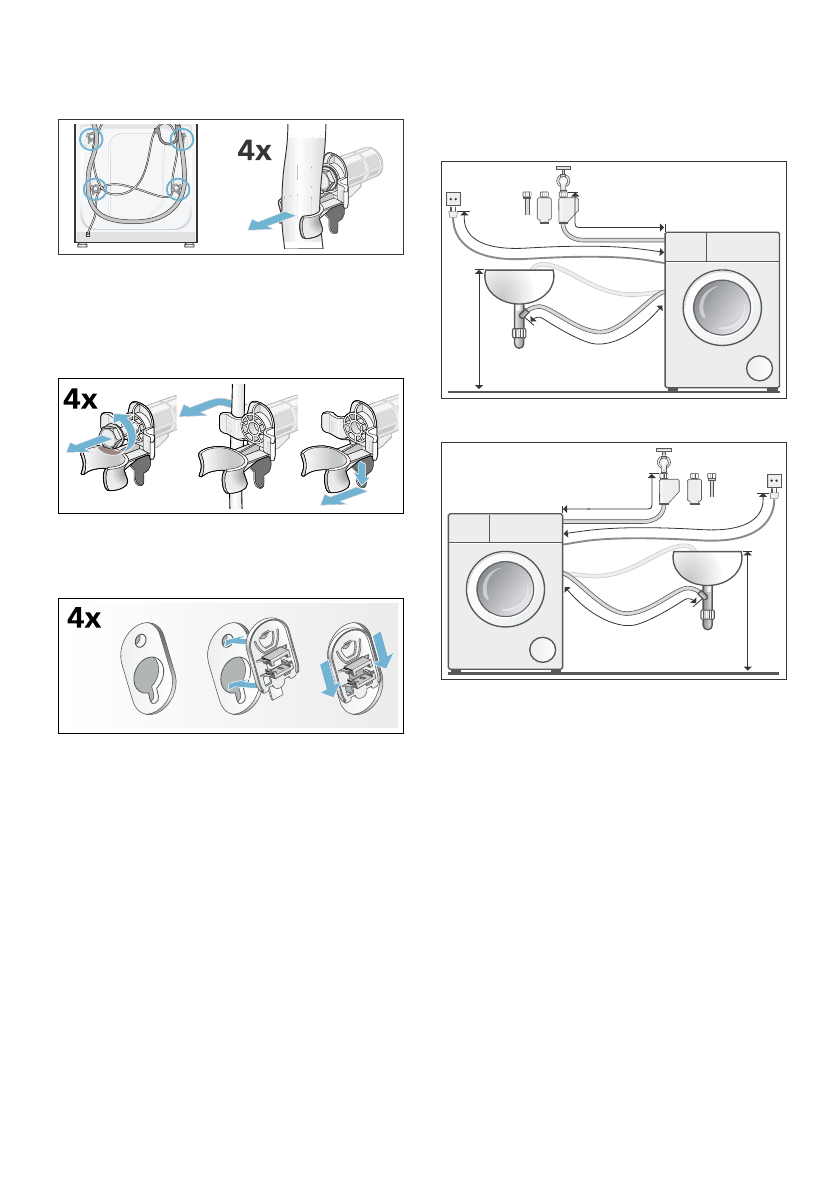 4x

4x

4x