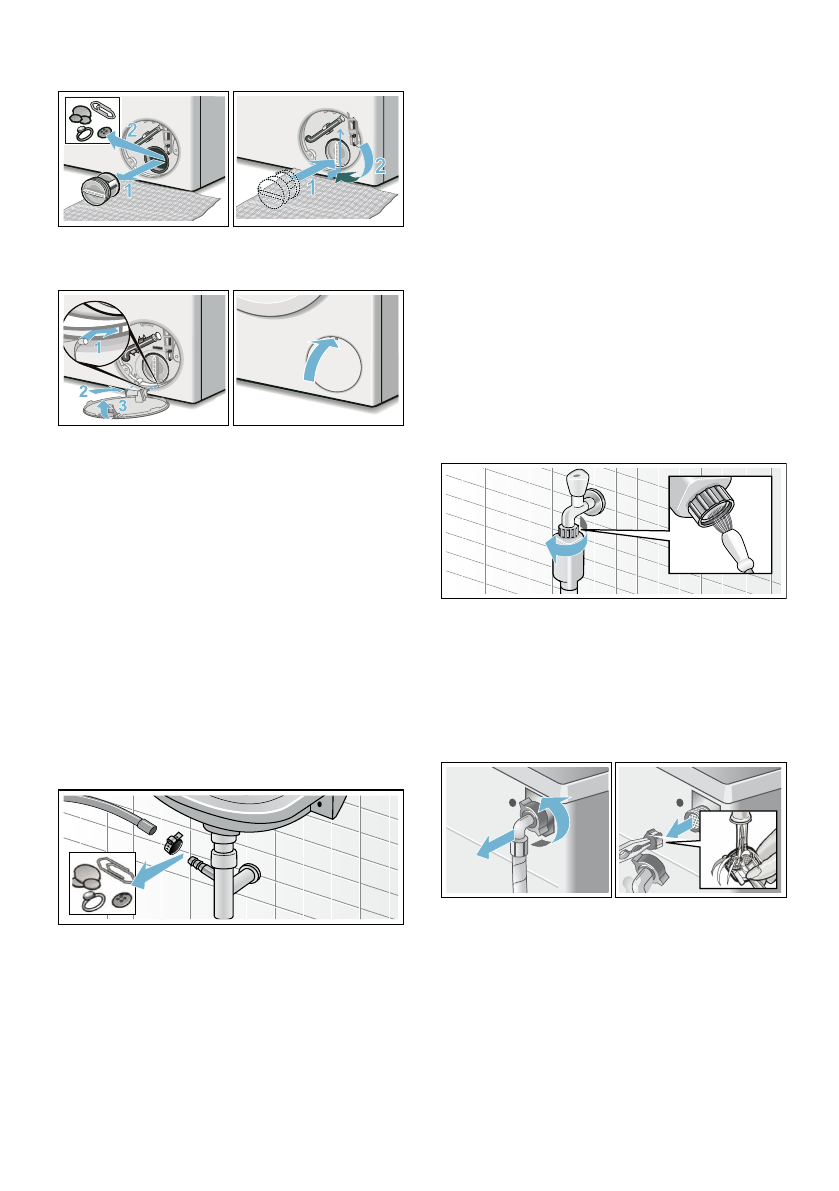 2
1
1
2
1
2
3