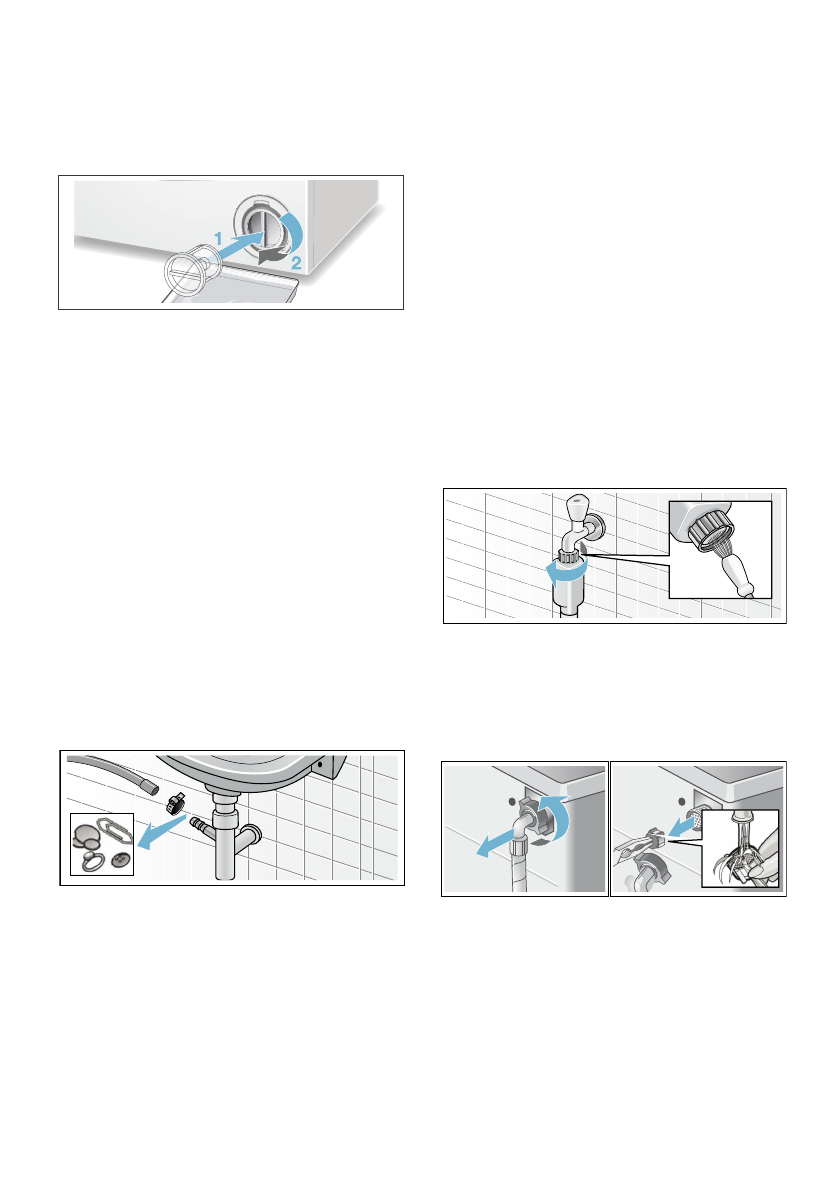 1
2