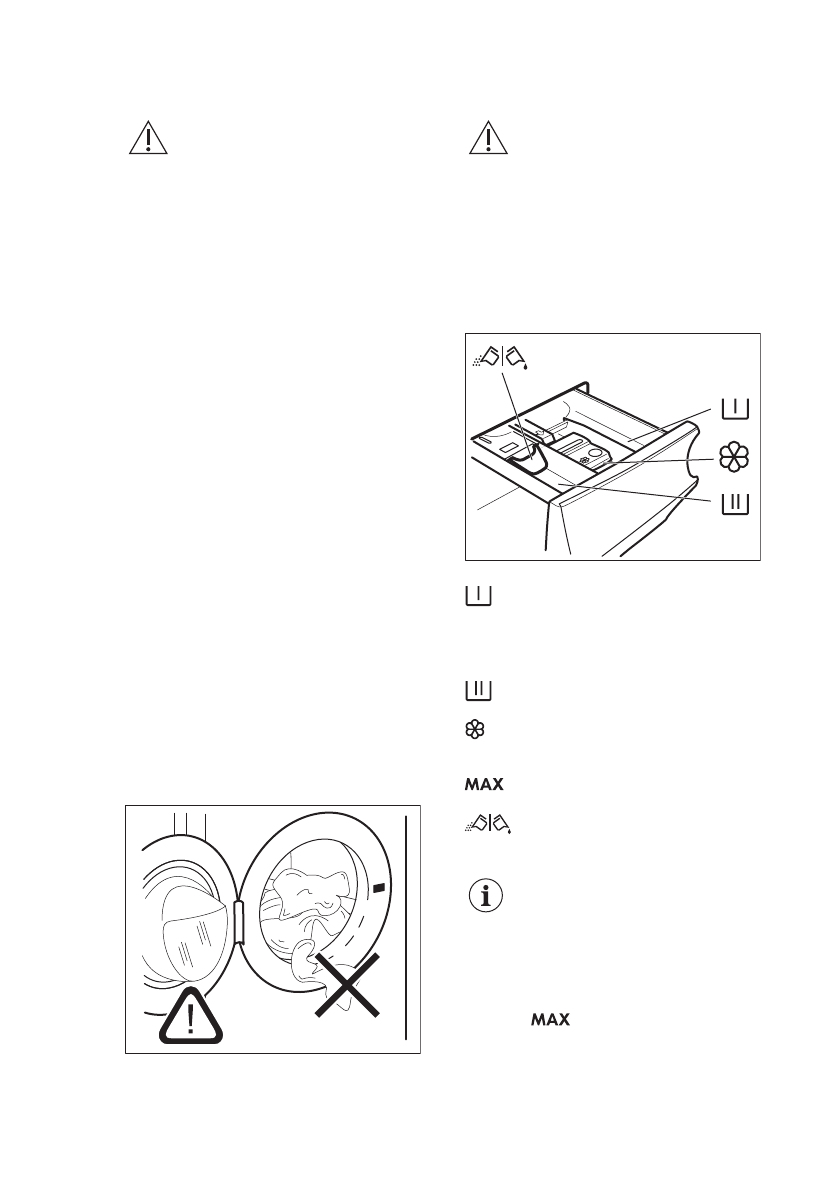 MAX

MAX