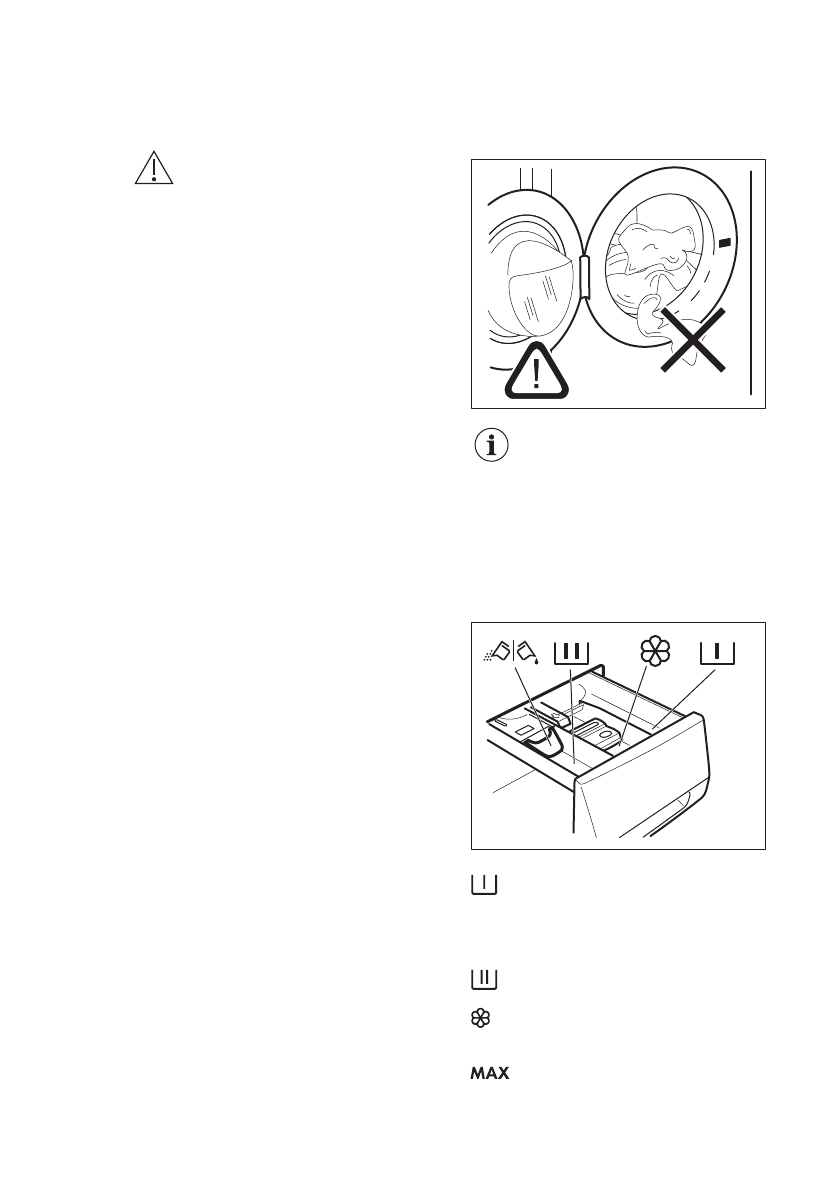 MAX