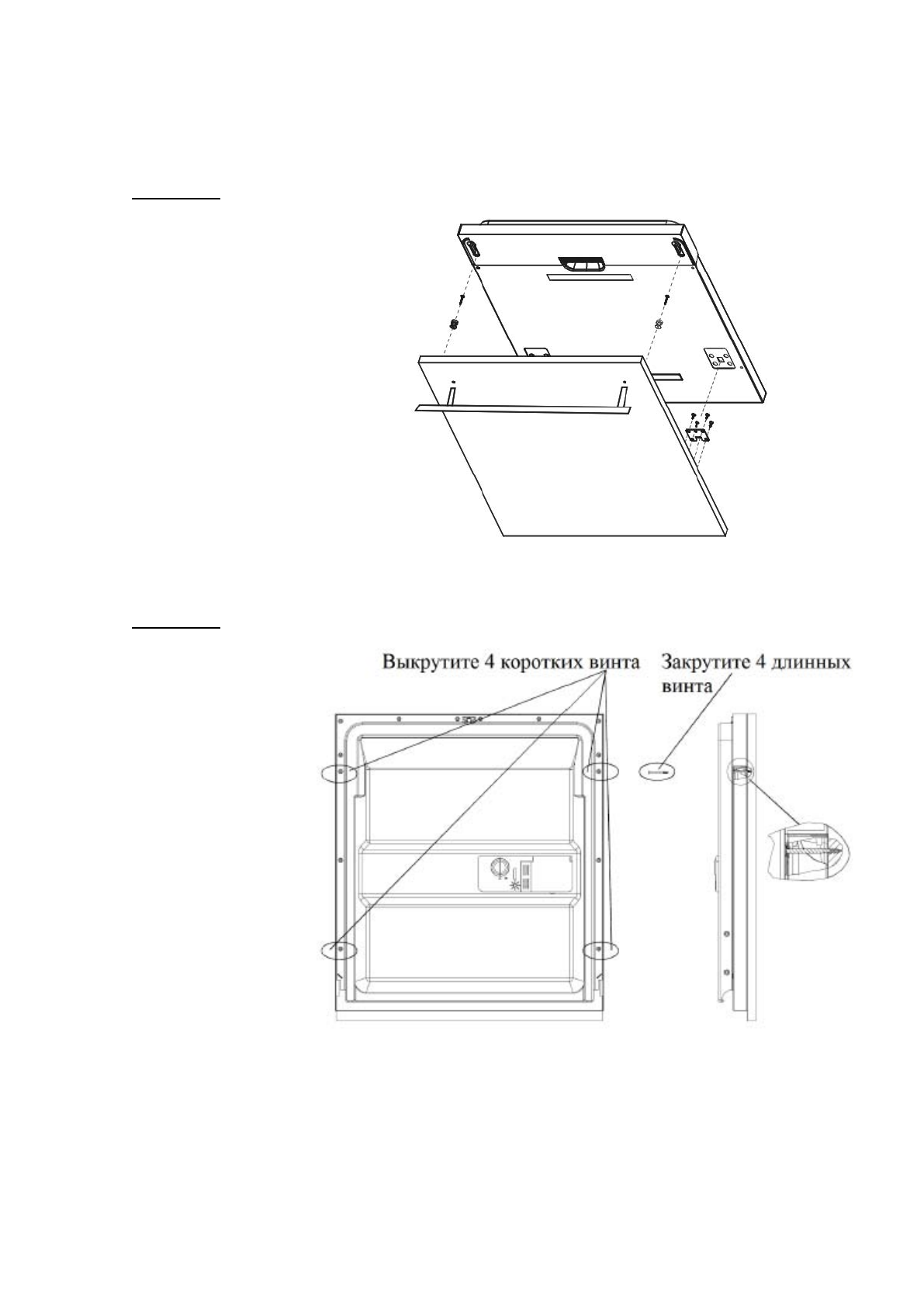 Выкрутите 4 коротких винта

Закрутите 4 длинных винта