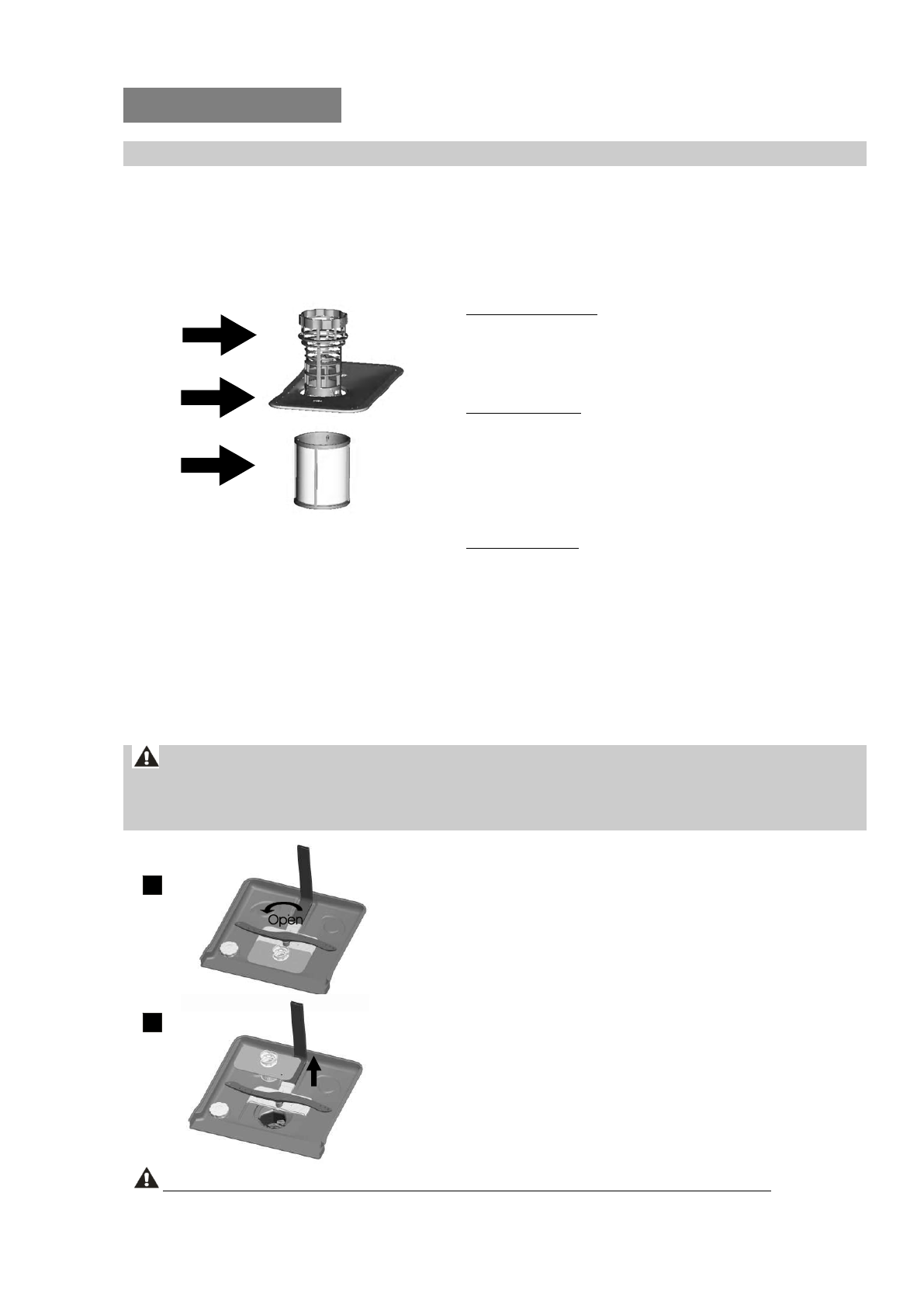 Open