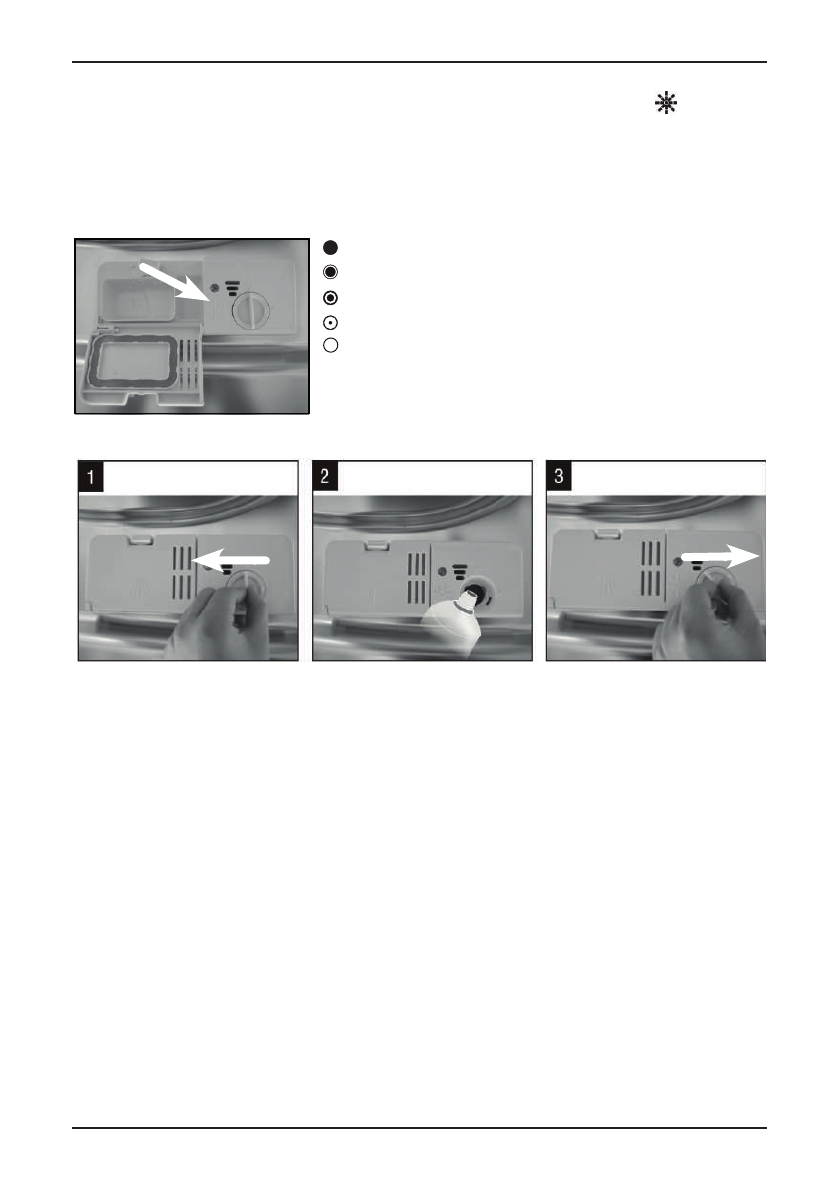 1

2

3