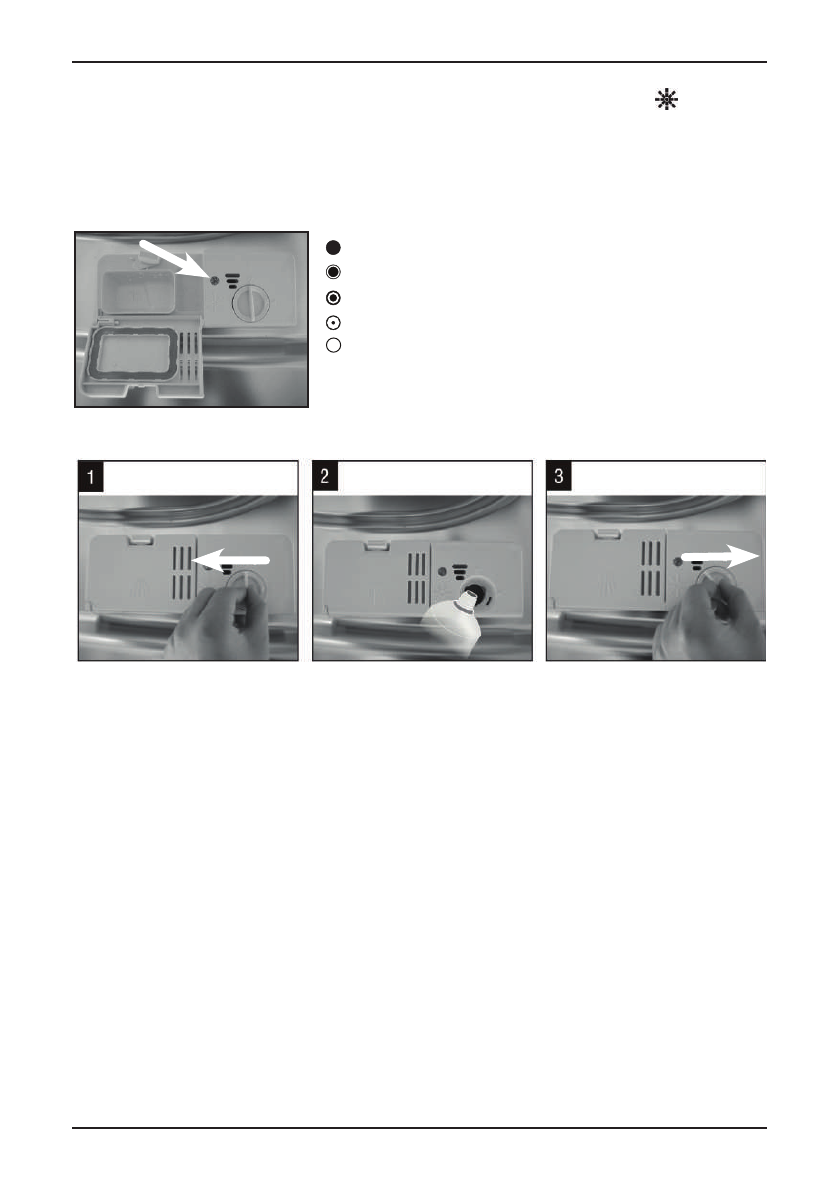 1

2

3