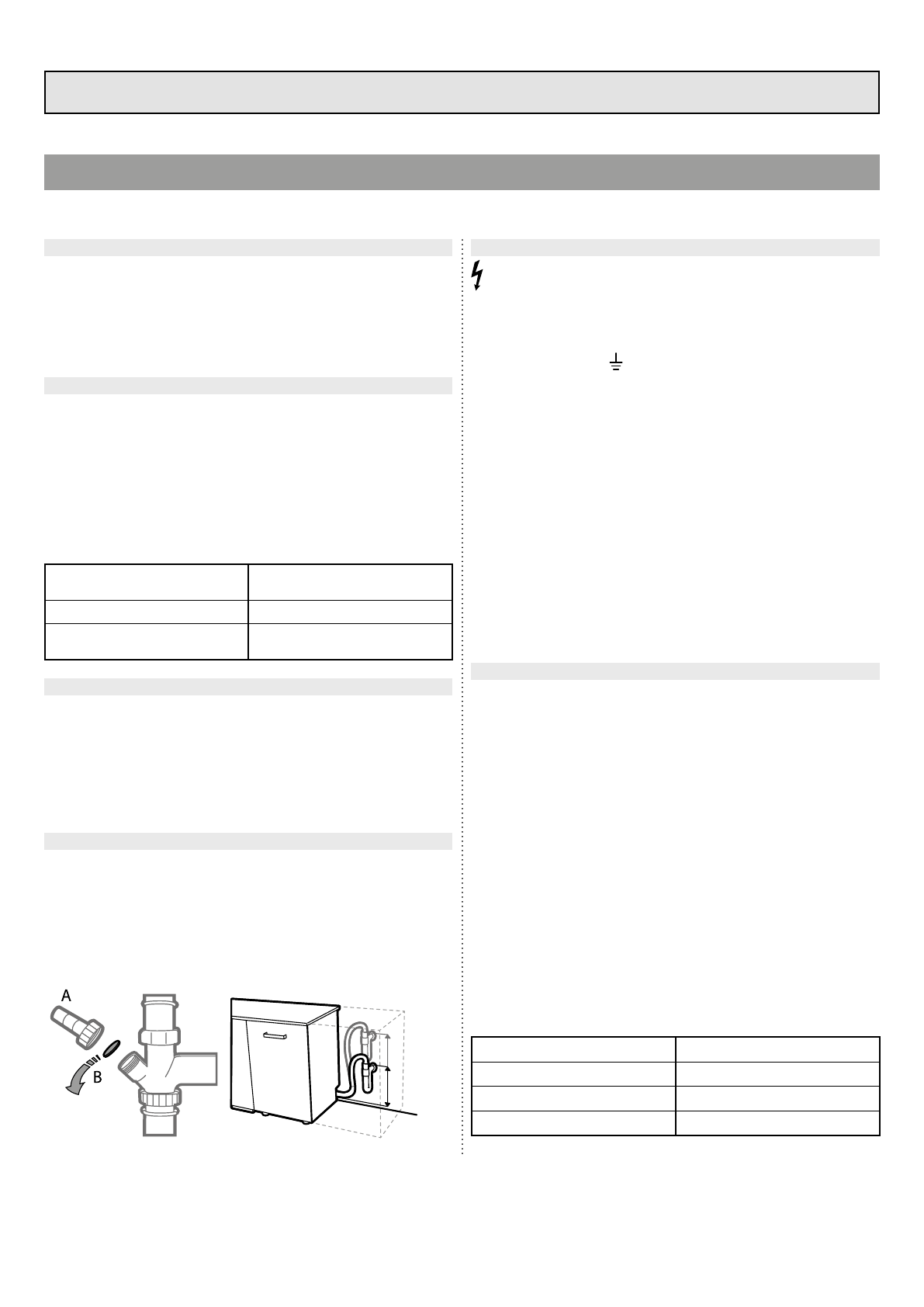 A

B