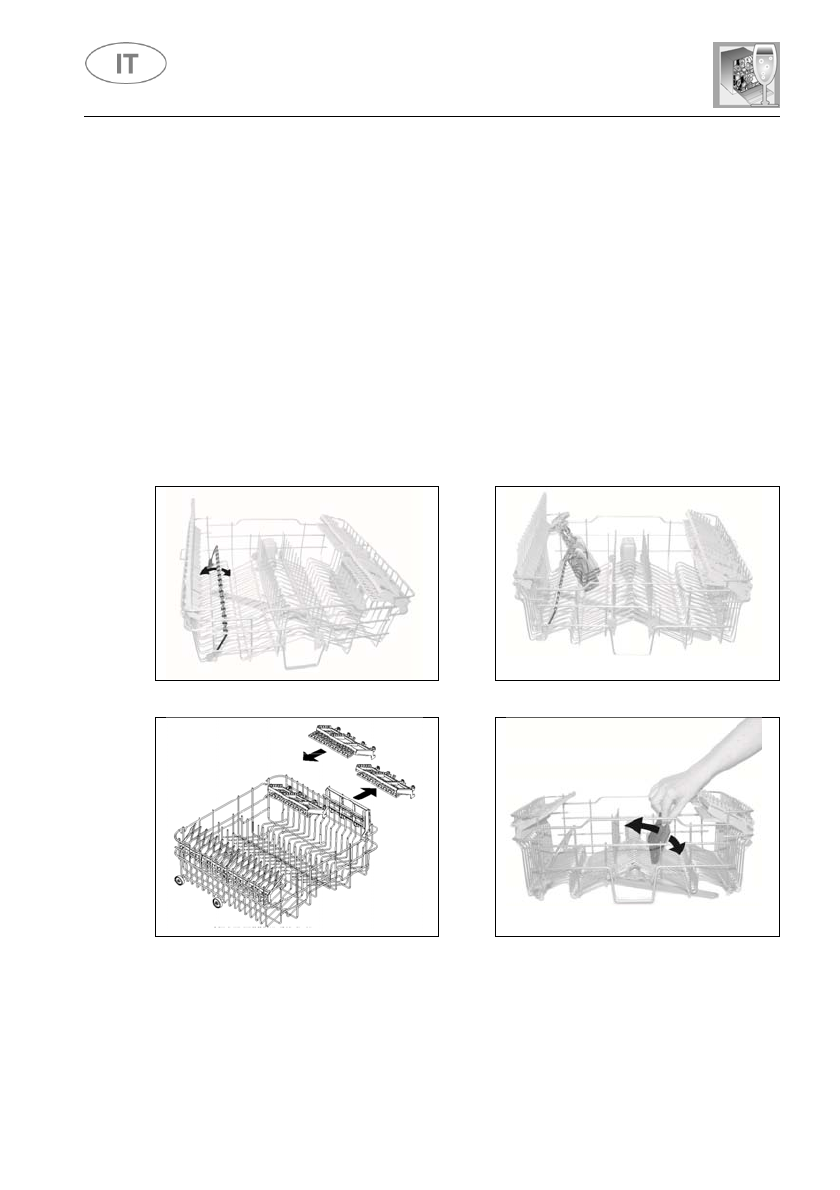 IT