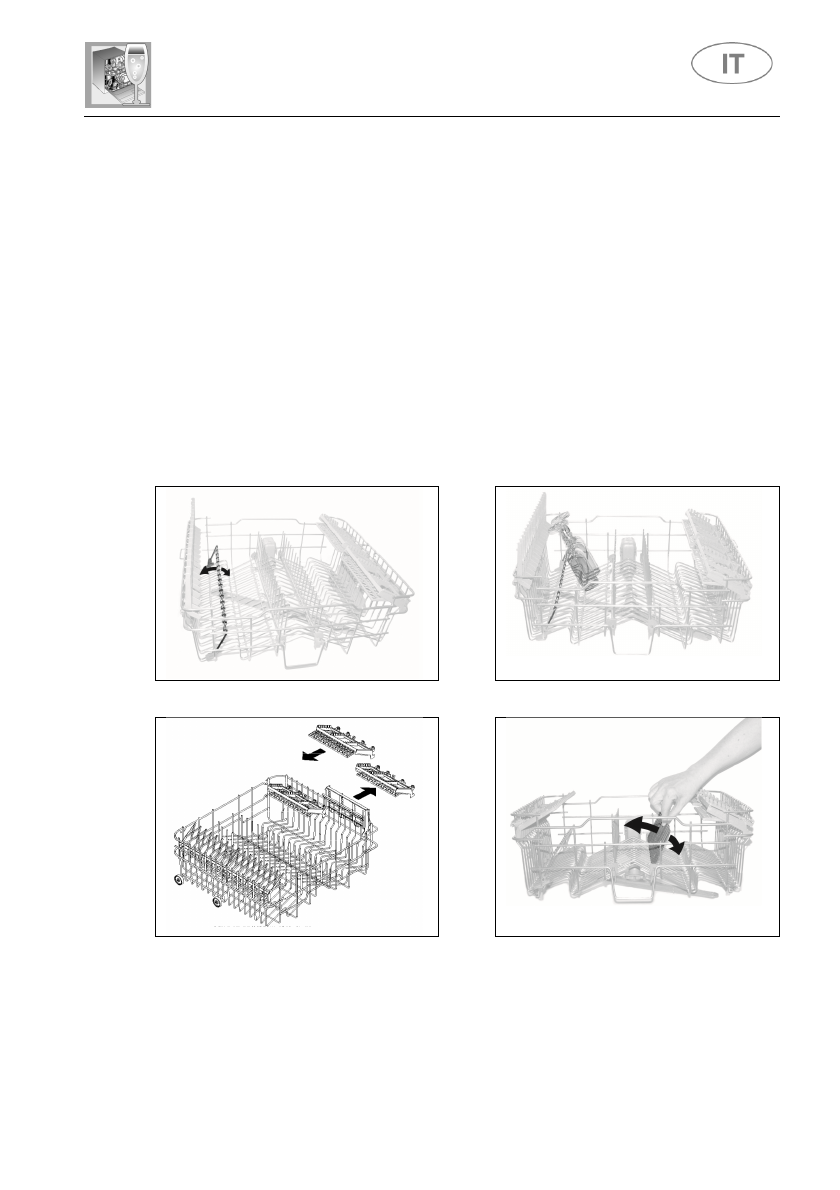 IT