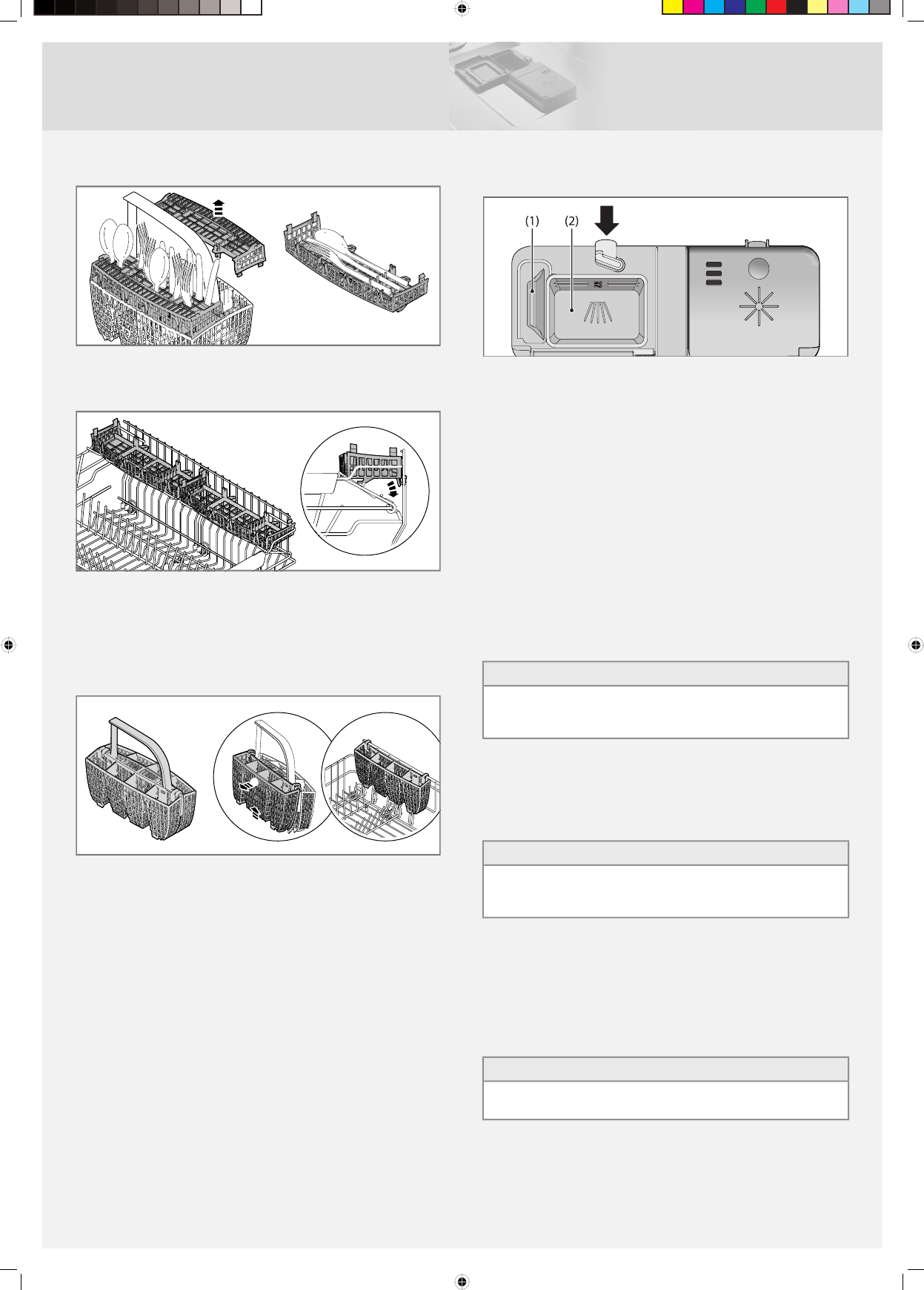 (1)
(2)