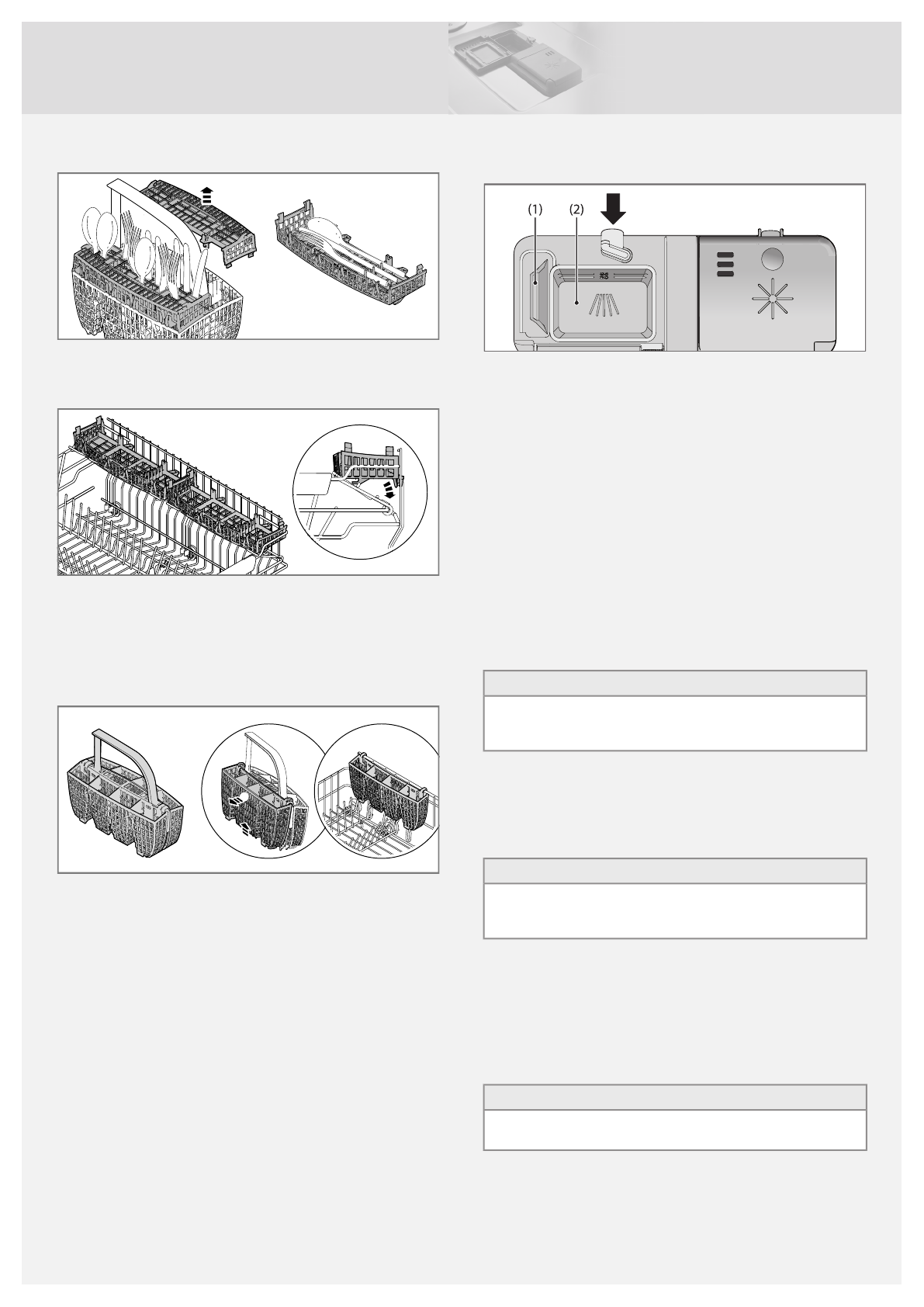 (1)
(2)