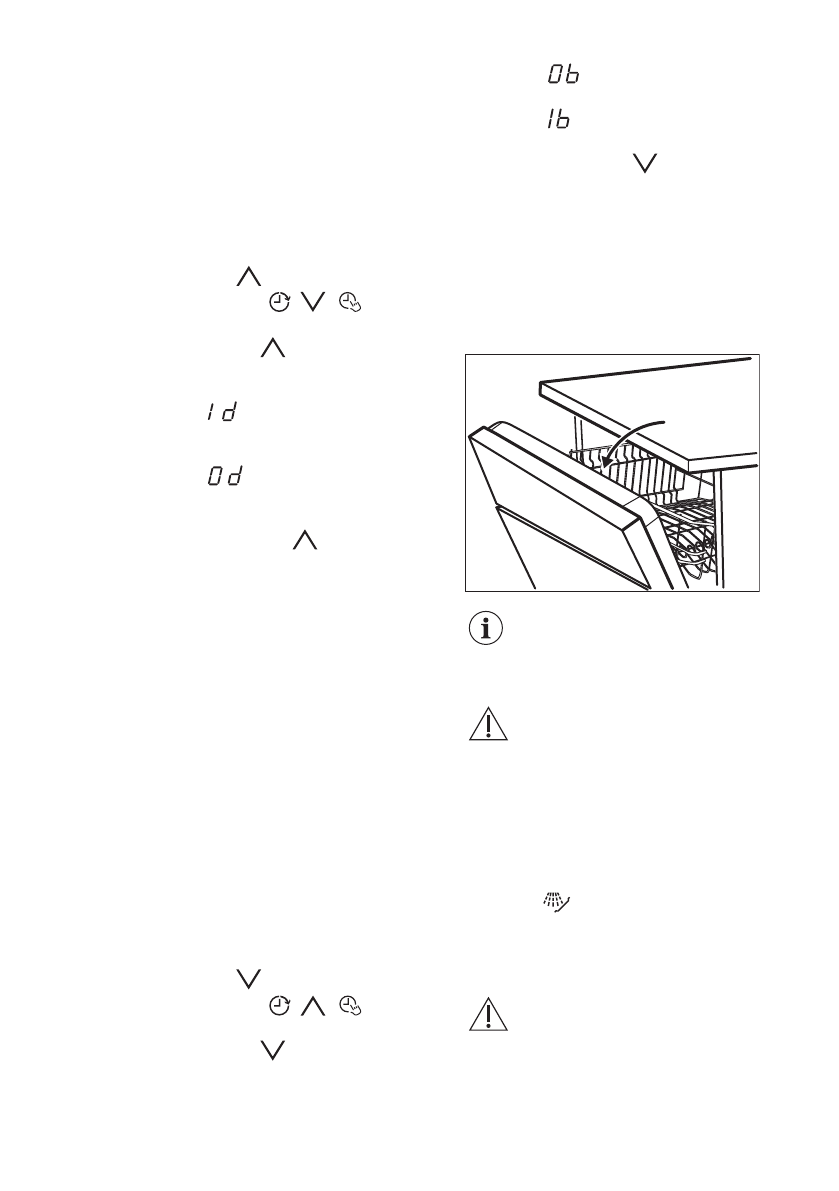 0b

1b

1d

0d