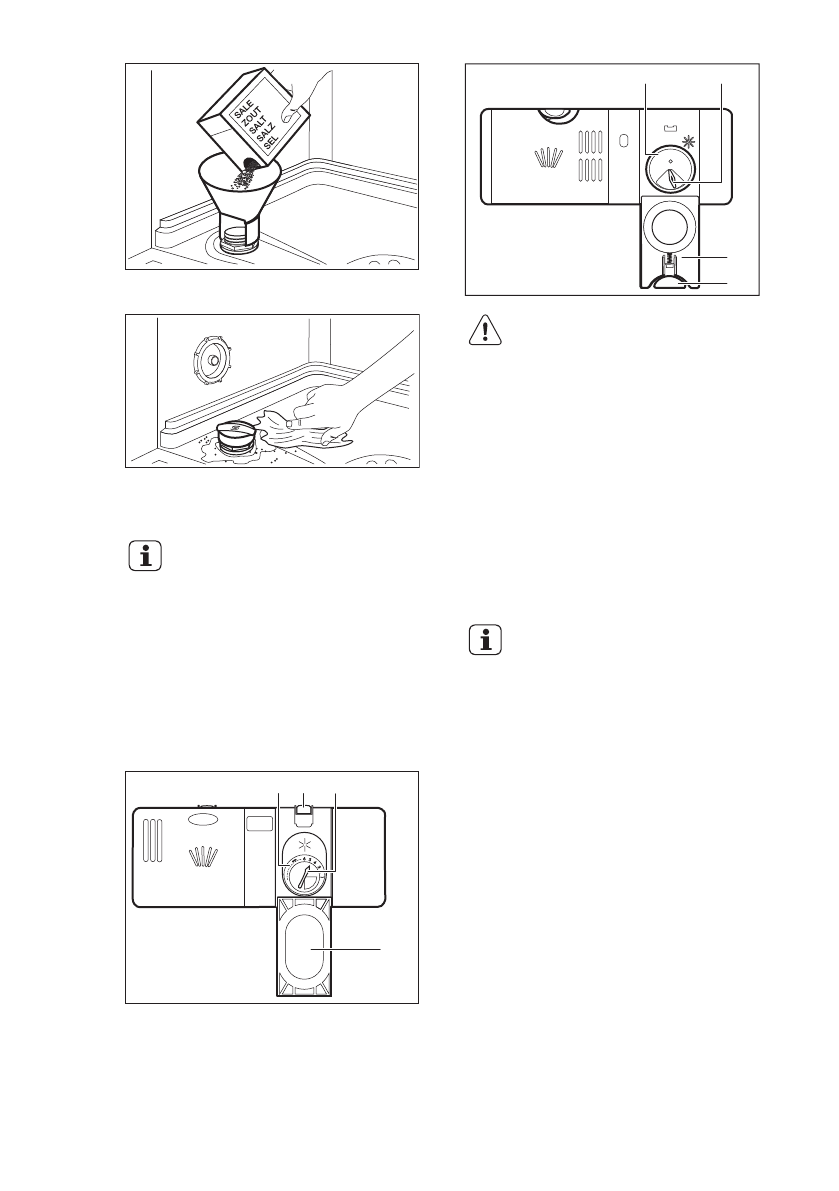 SALE
ZOUT
SALT
SALZ
SEL