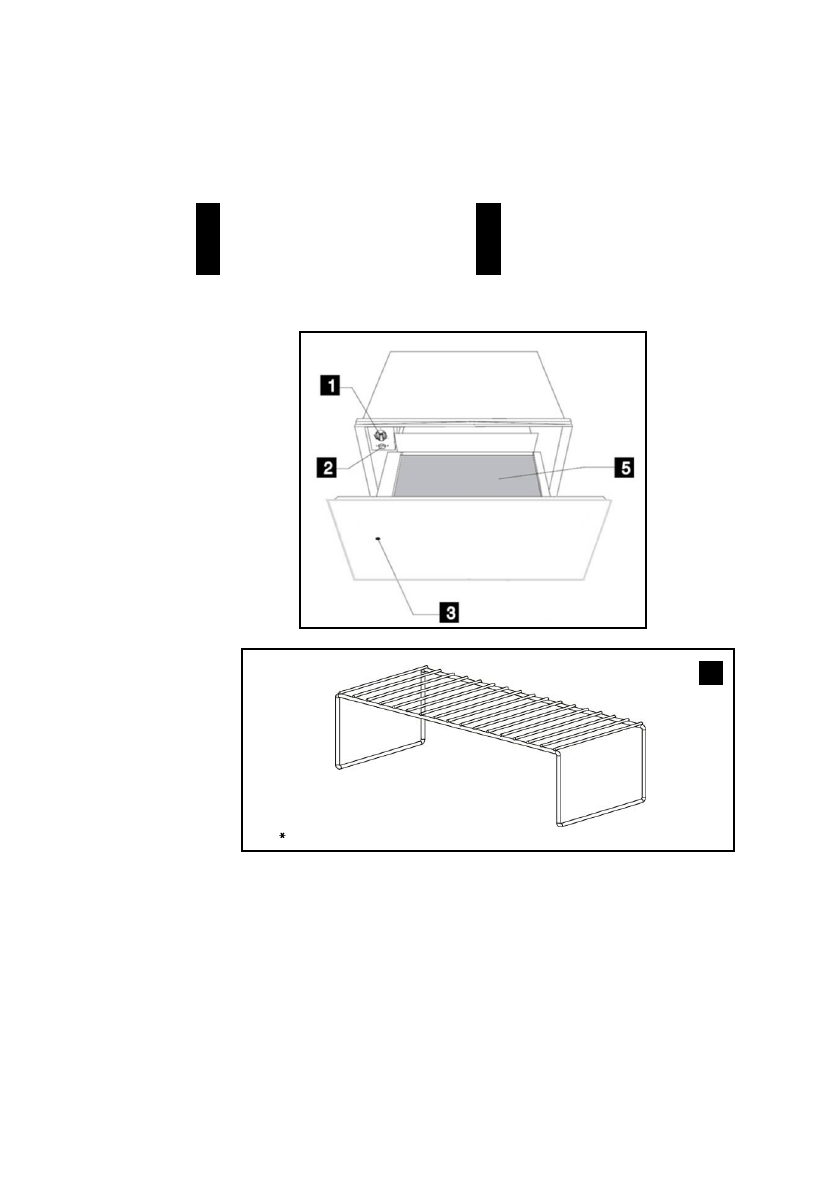 1

2

5

3

*