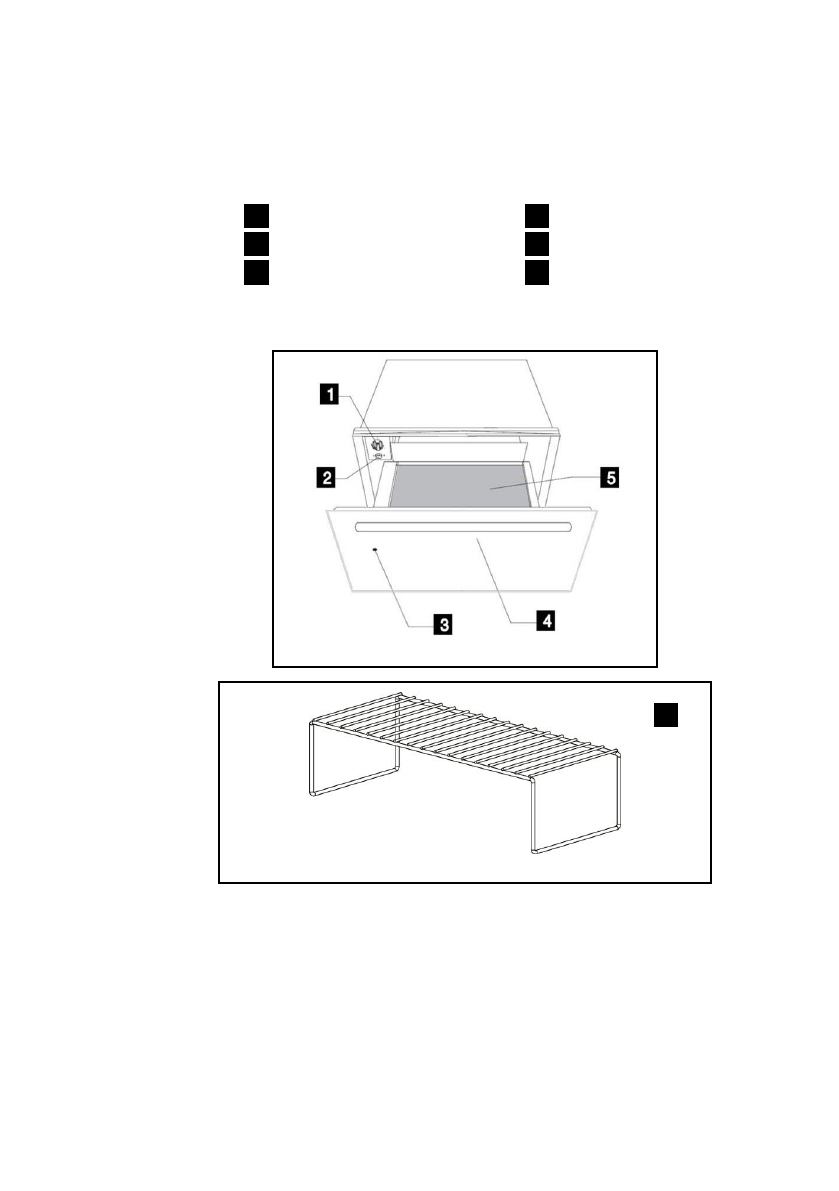 1
2
5
3
4