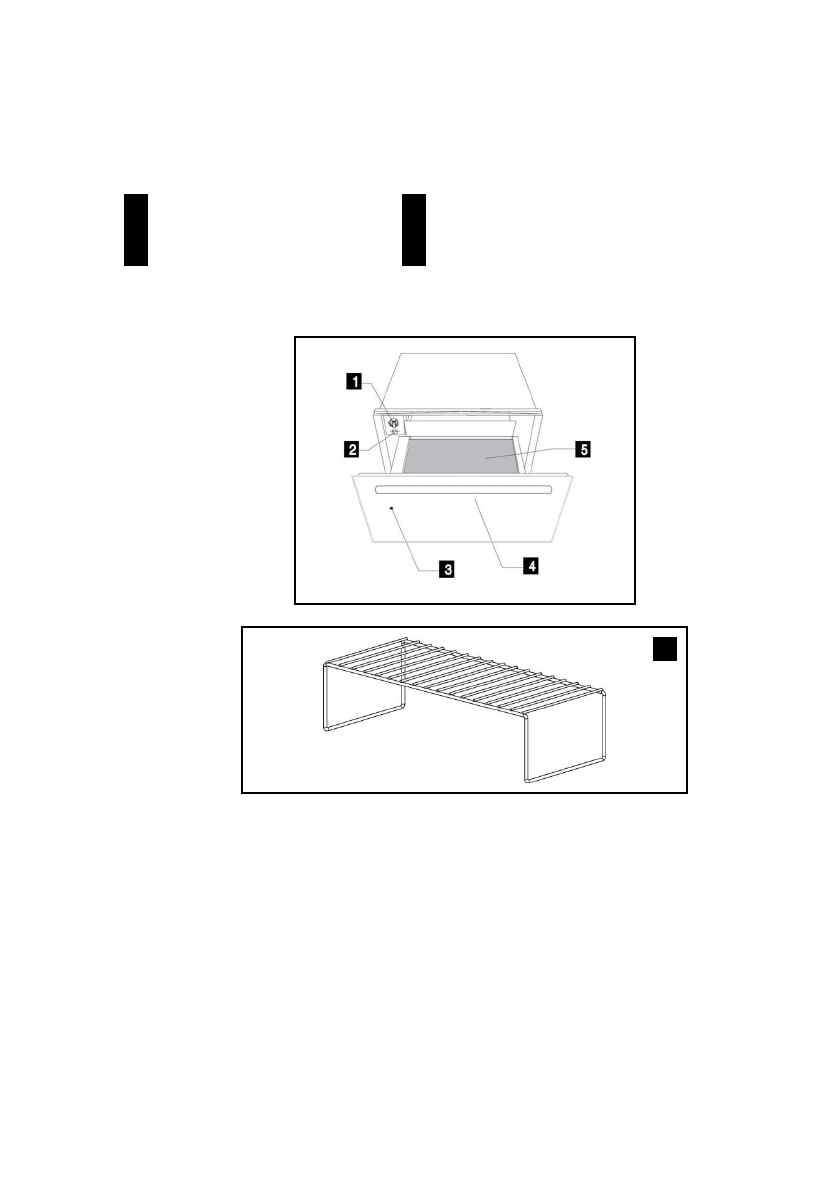 1
2
5
3
4