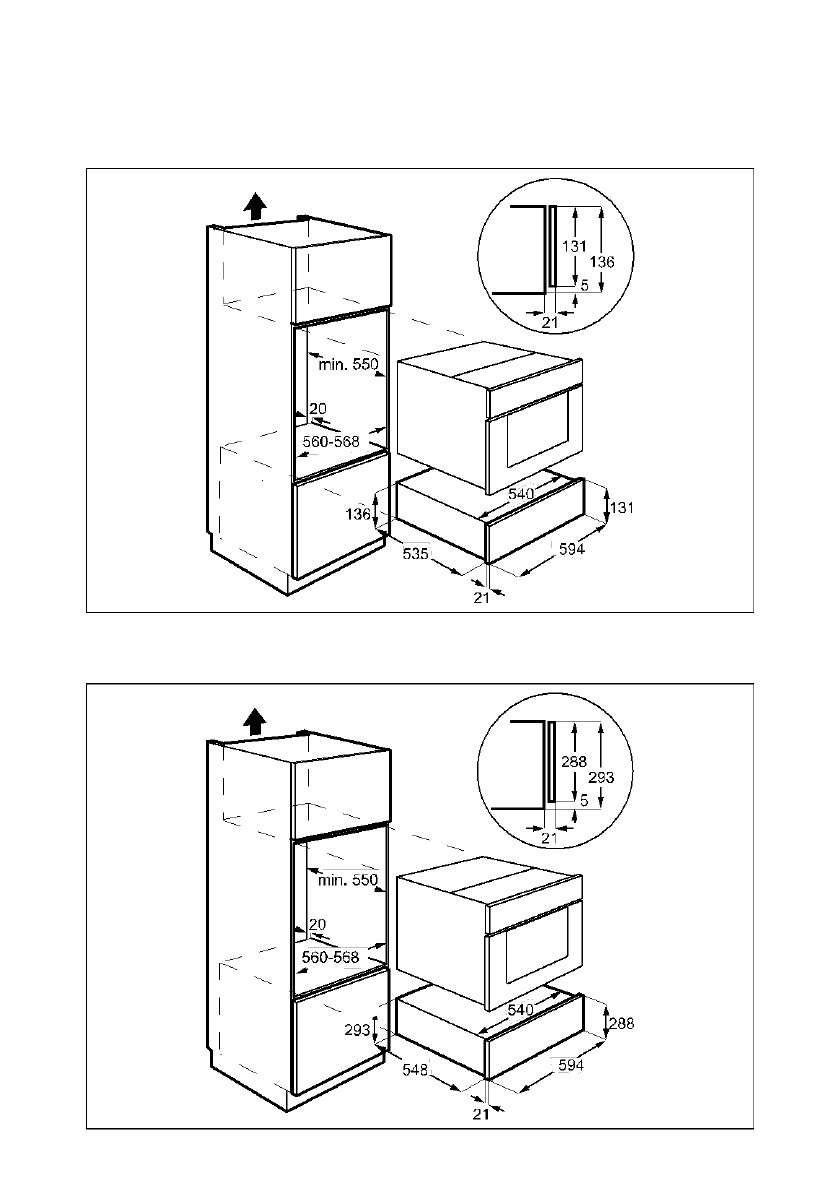 131
136
5
21
min. 550
20
560-568
540
136
131
535
594
21

288
293
5
21
min. 550
20
560-568
540
293
288
548
594
21