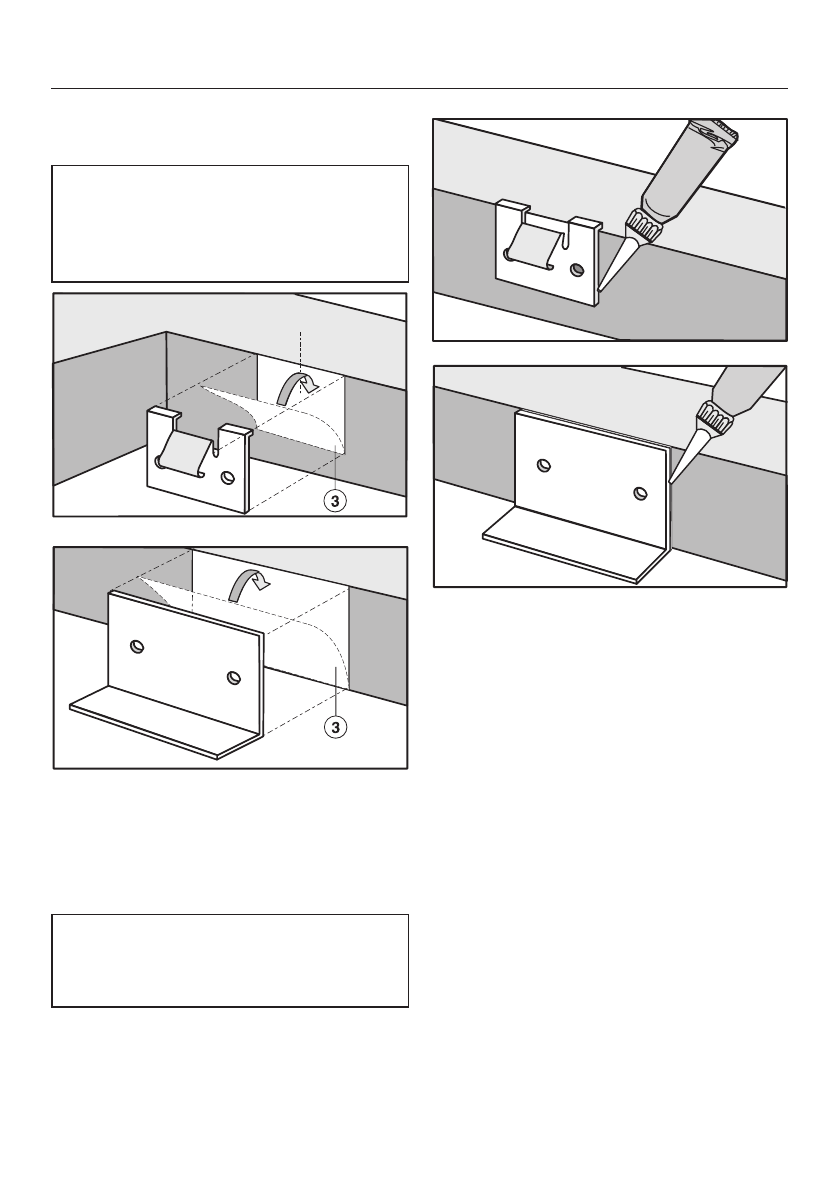 3

3