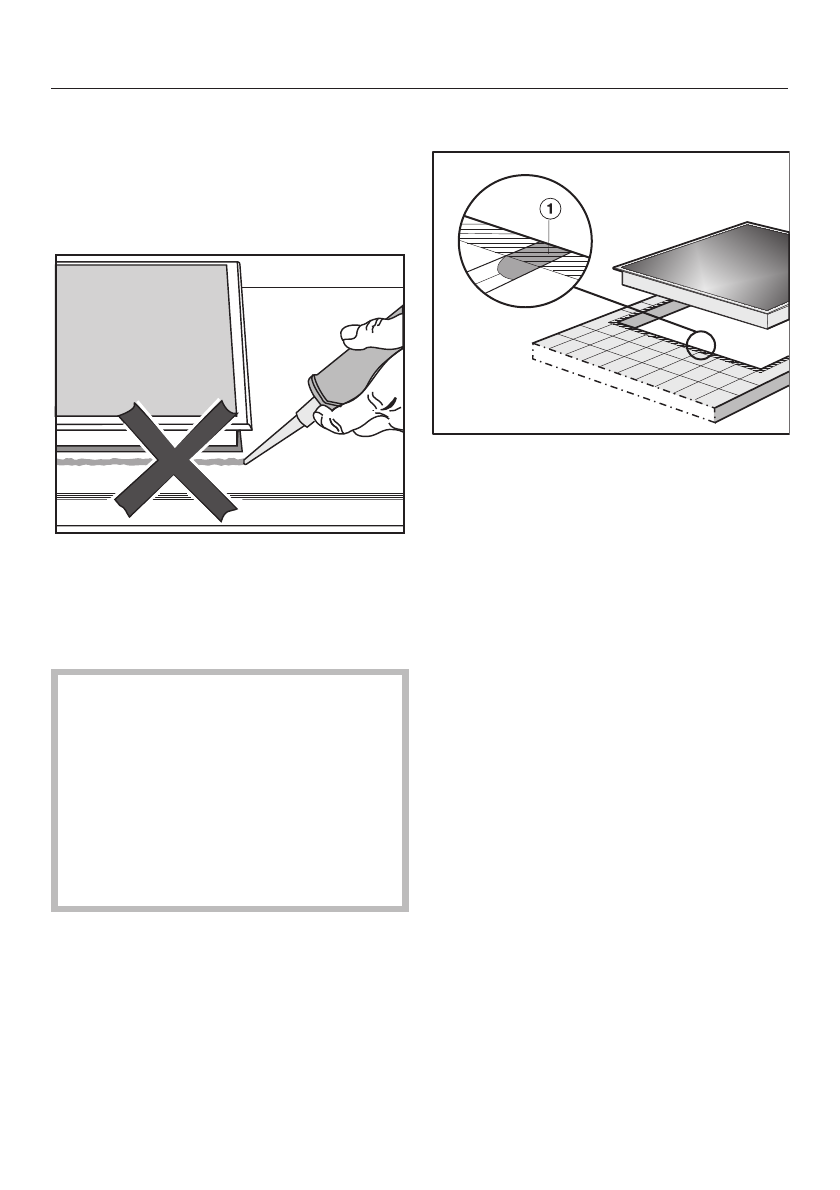 1