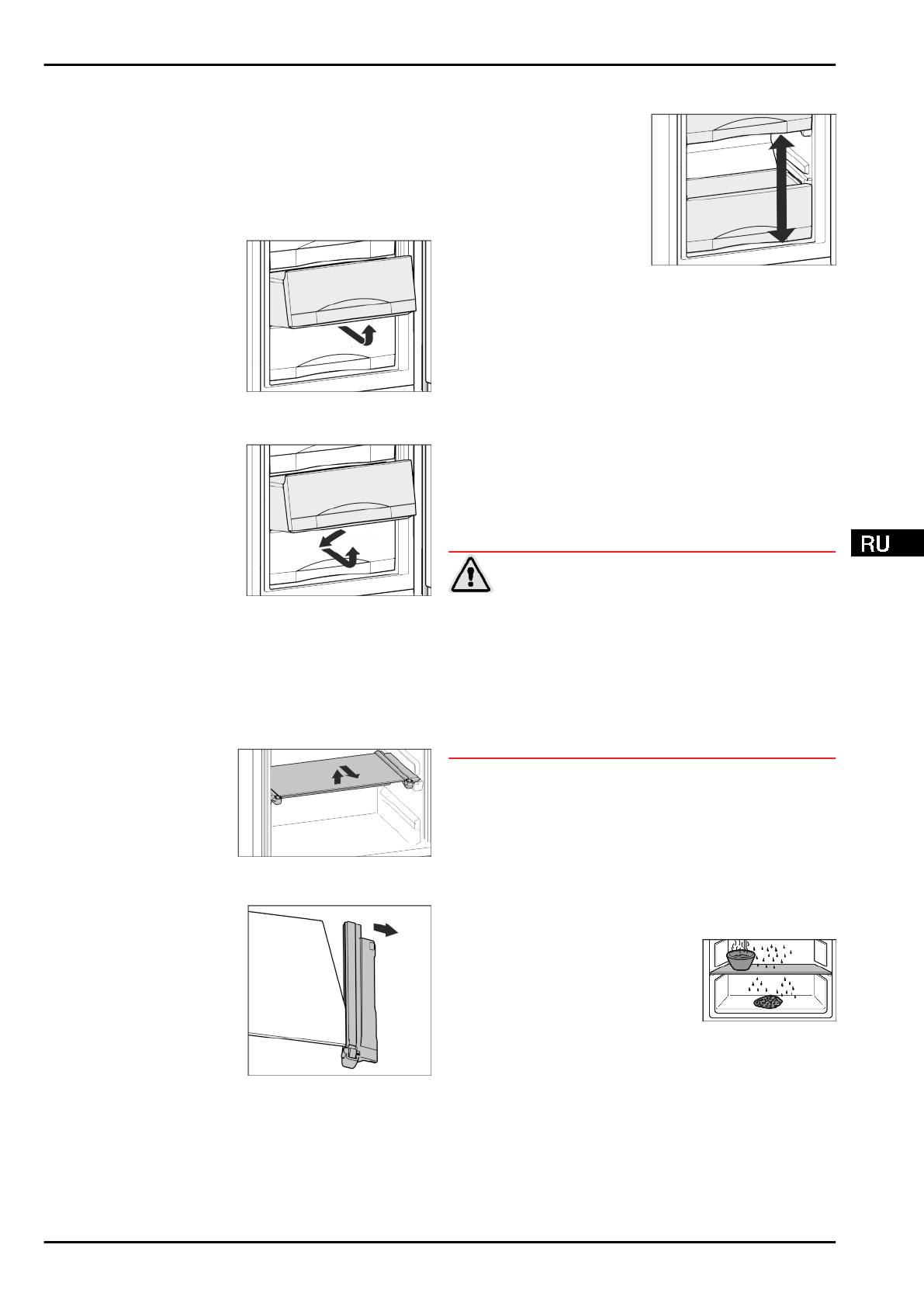 RU