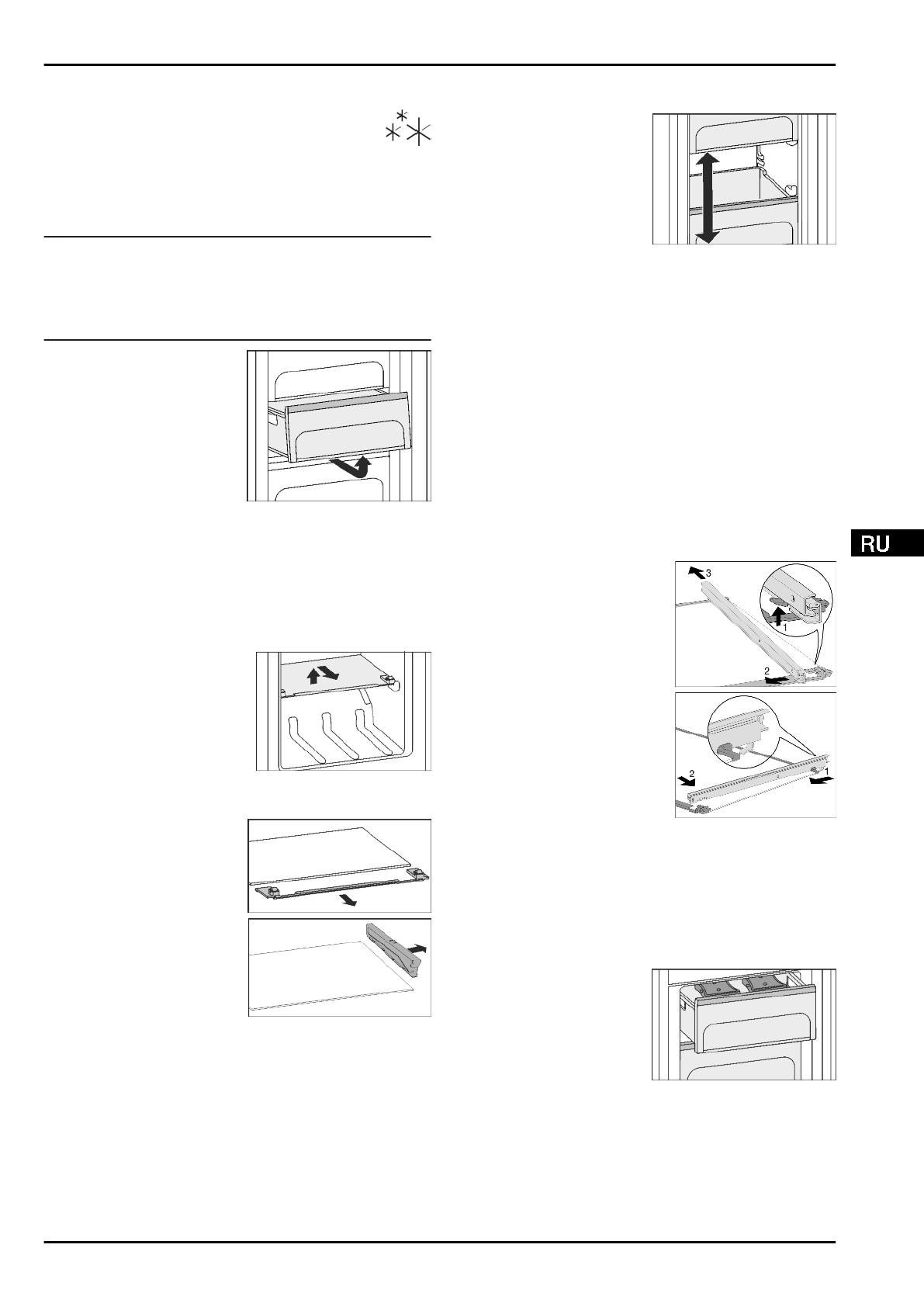 RU

3

1

2

2

1