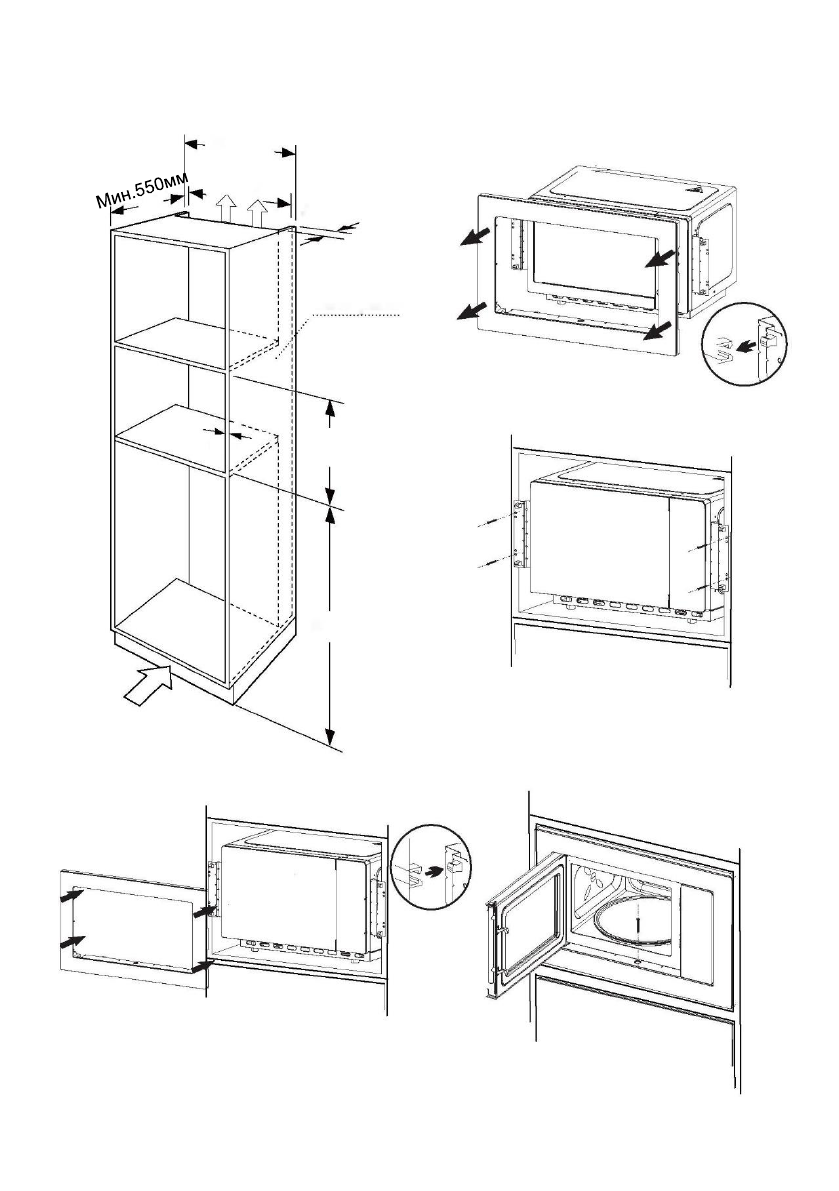 Мин.550мм