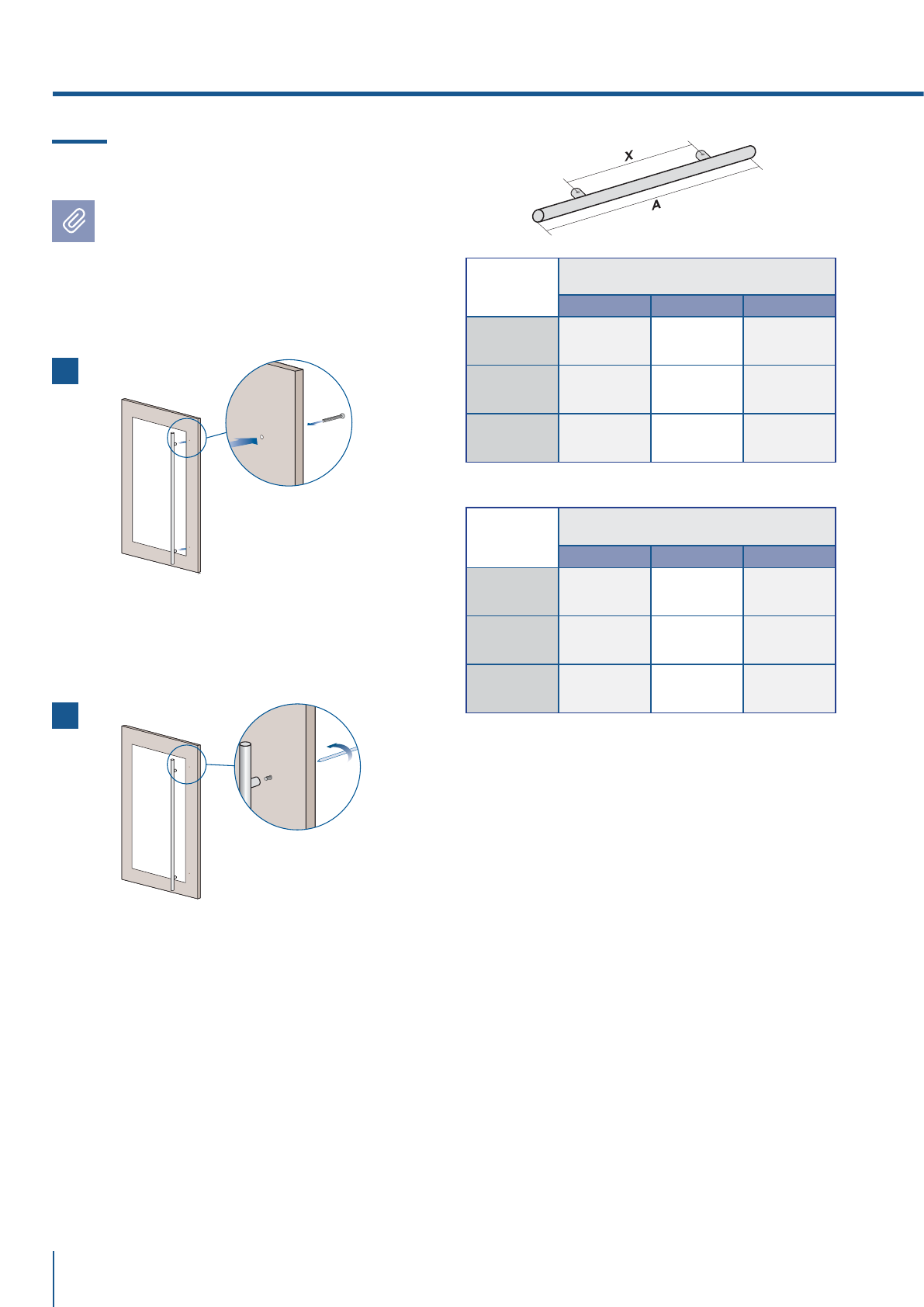 X

A