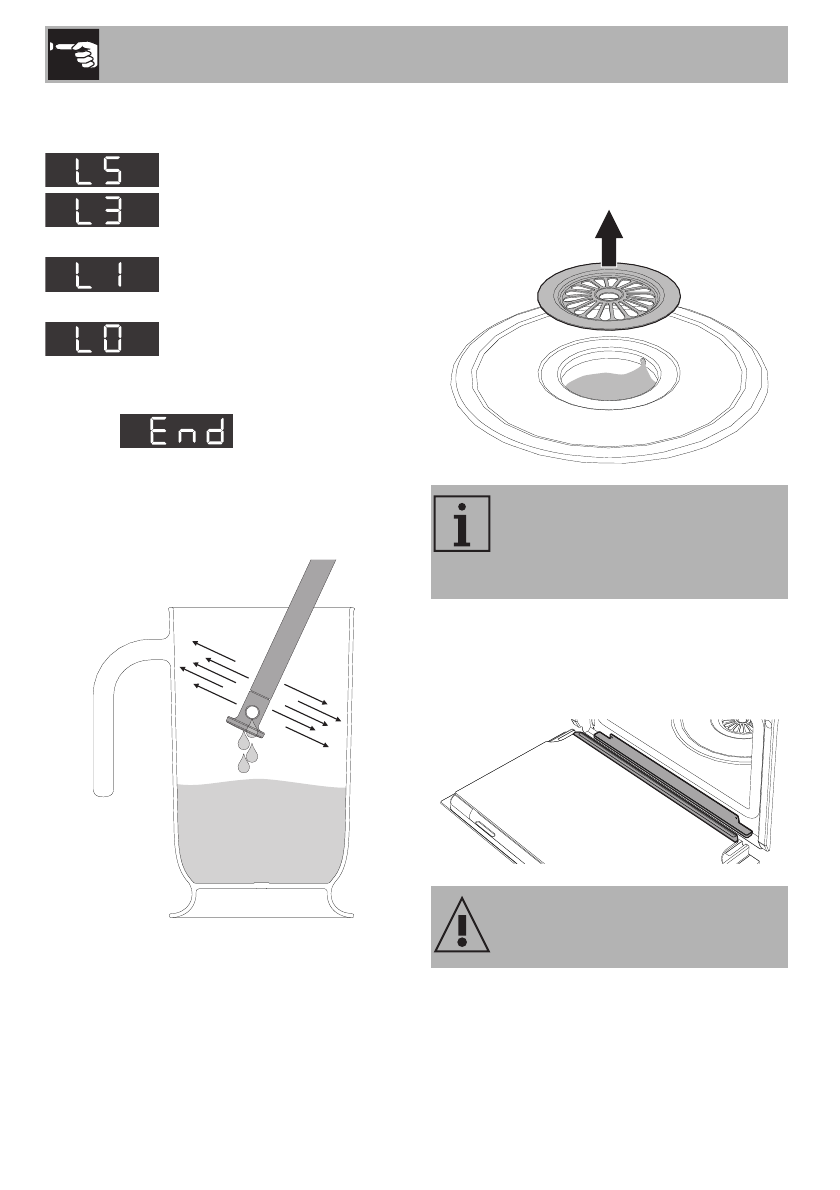 L5
L3
L1
L0
End