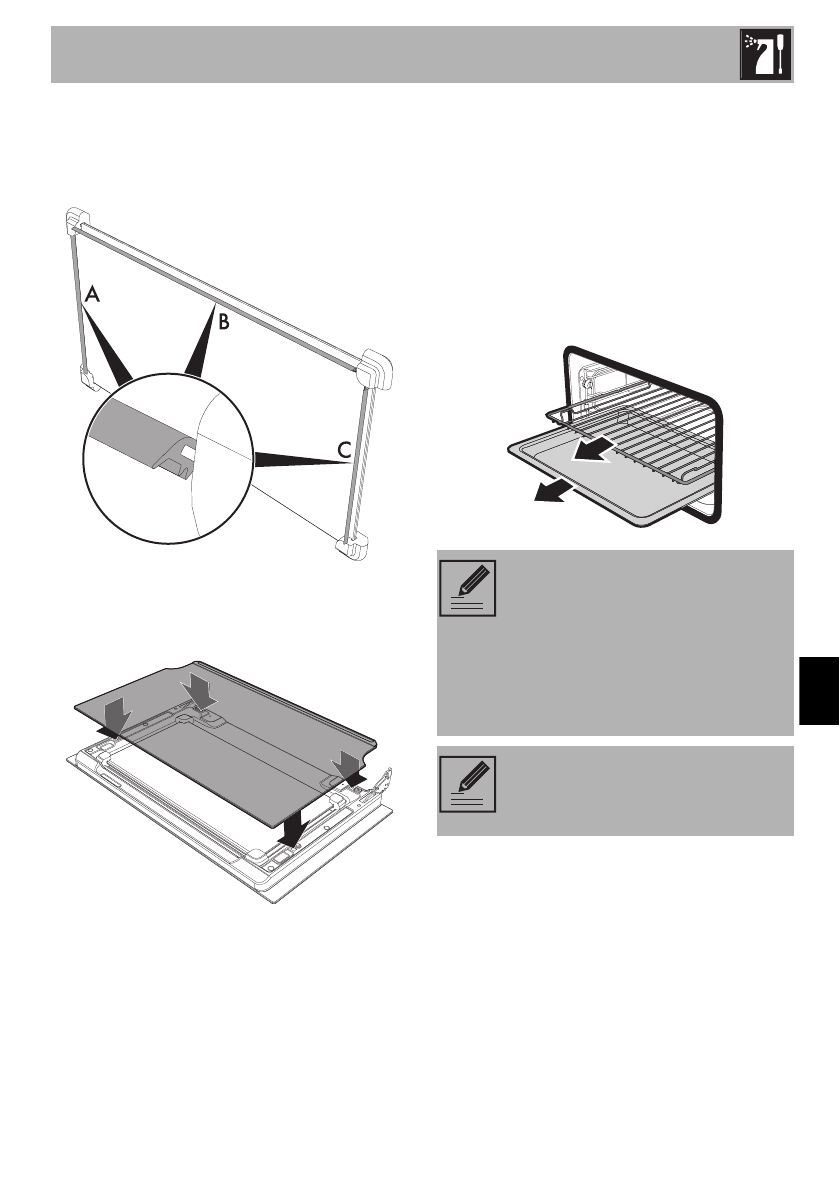 A
B
C