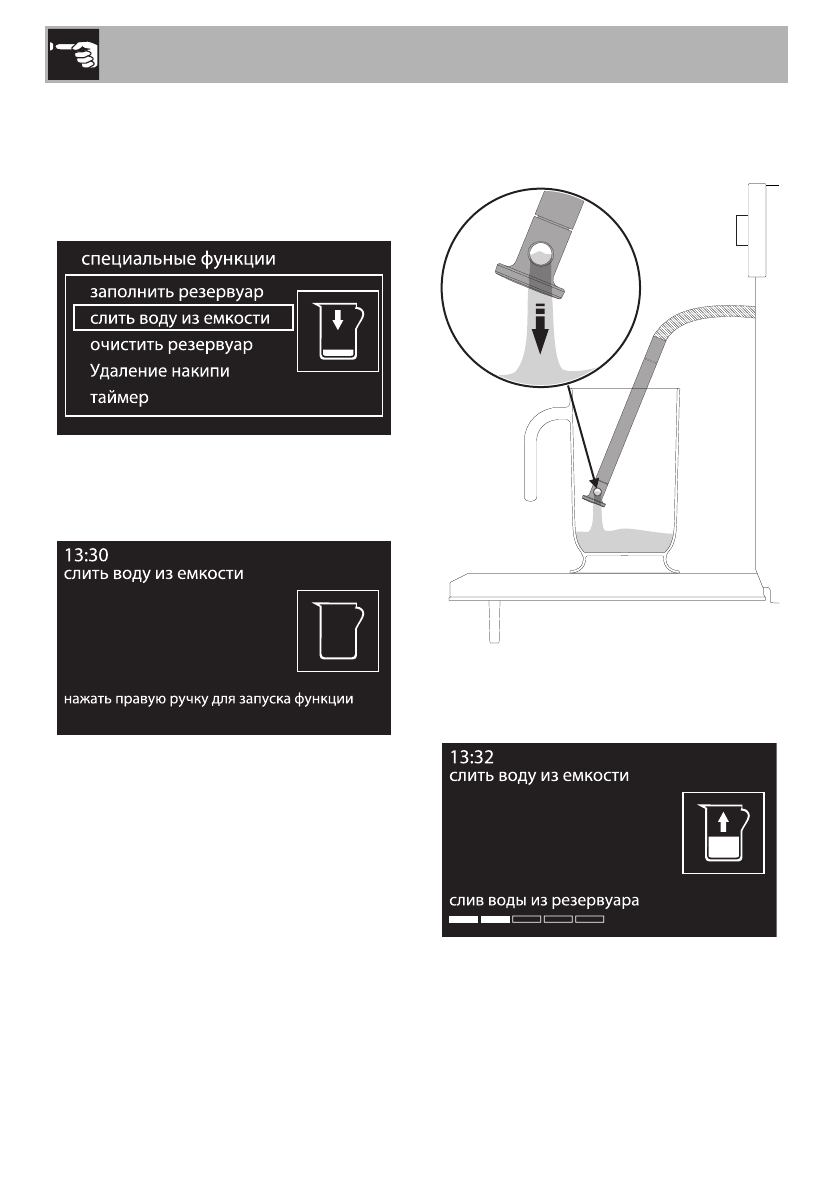 специальные функции

заполнить резервуар
слить воду из емкости
очистить резервуар
Удаление накипи
таймер

13:30
слить воду из емкости

нажать правую ручку для запуска функции

13:32
слить воду из емкости

слив воды из резервуара