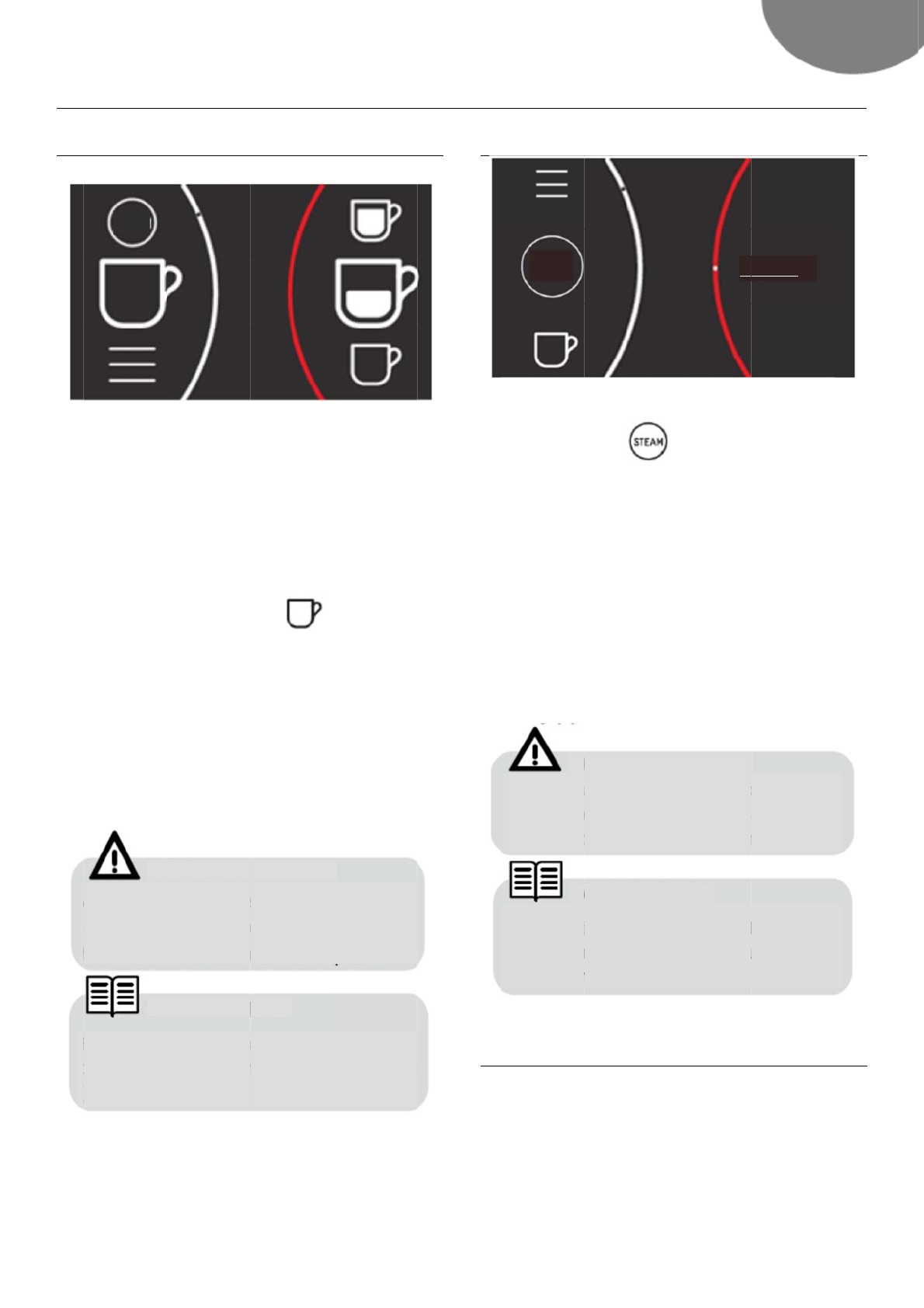 STEAM