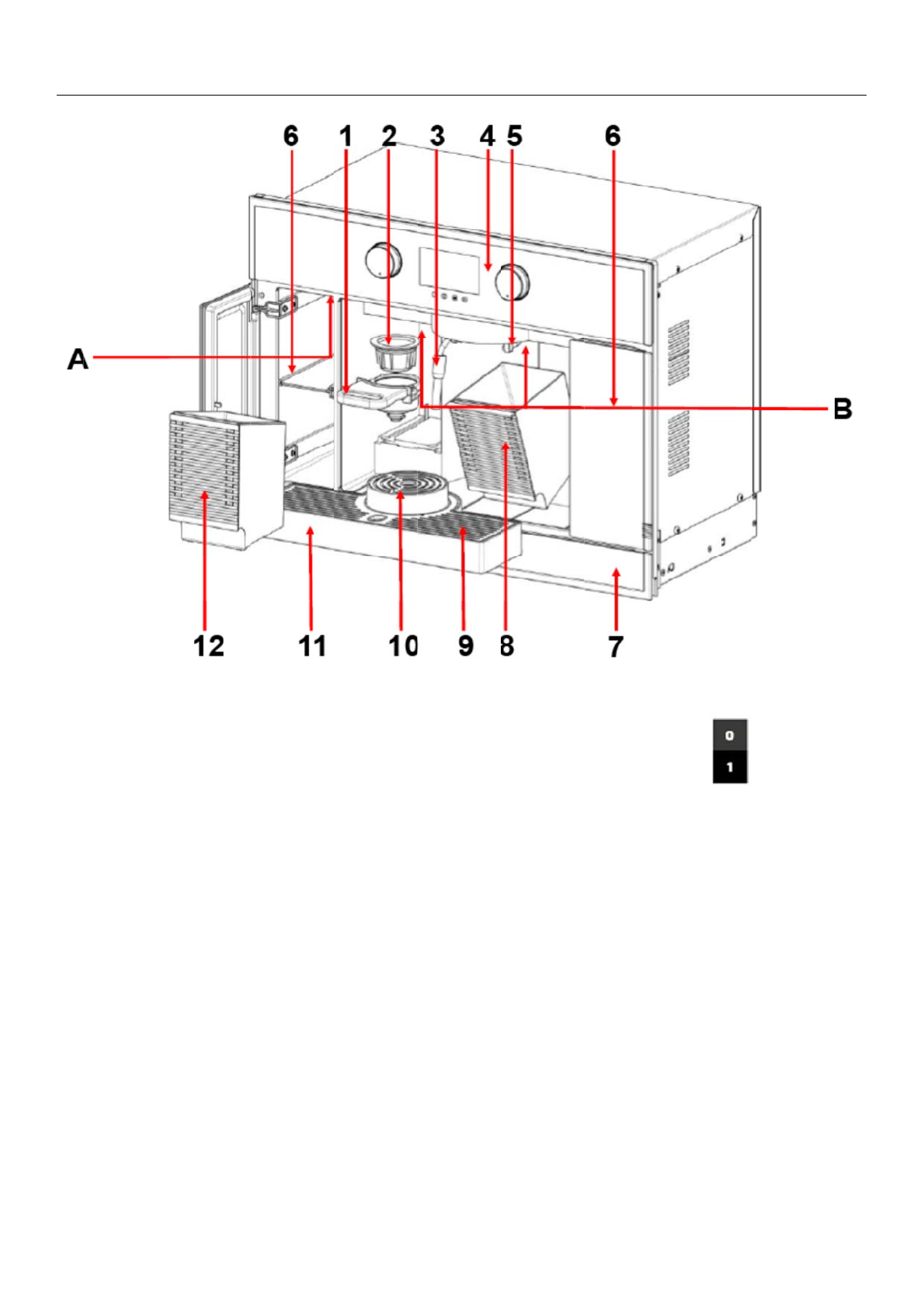 6 1 2 3 4 5 6

A

B

12 11 10 9 8 7

0
1