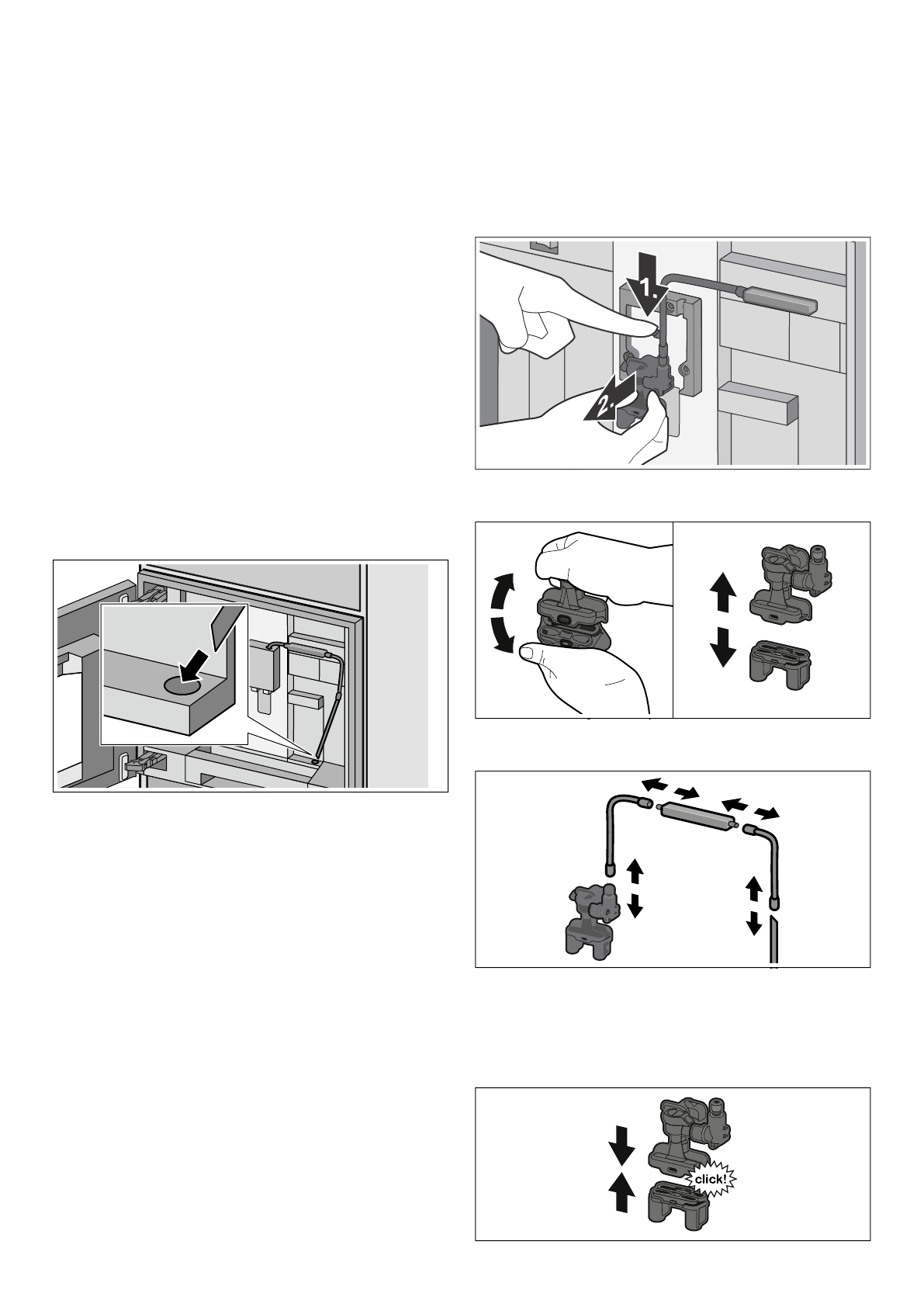 1.

2.

click!